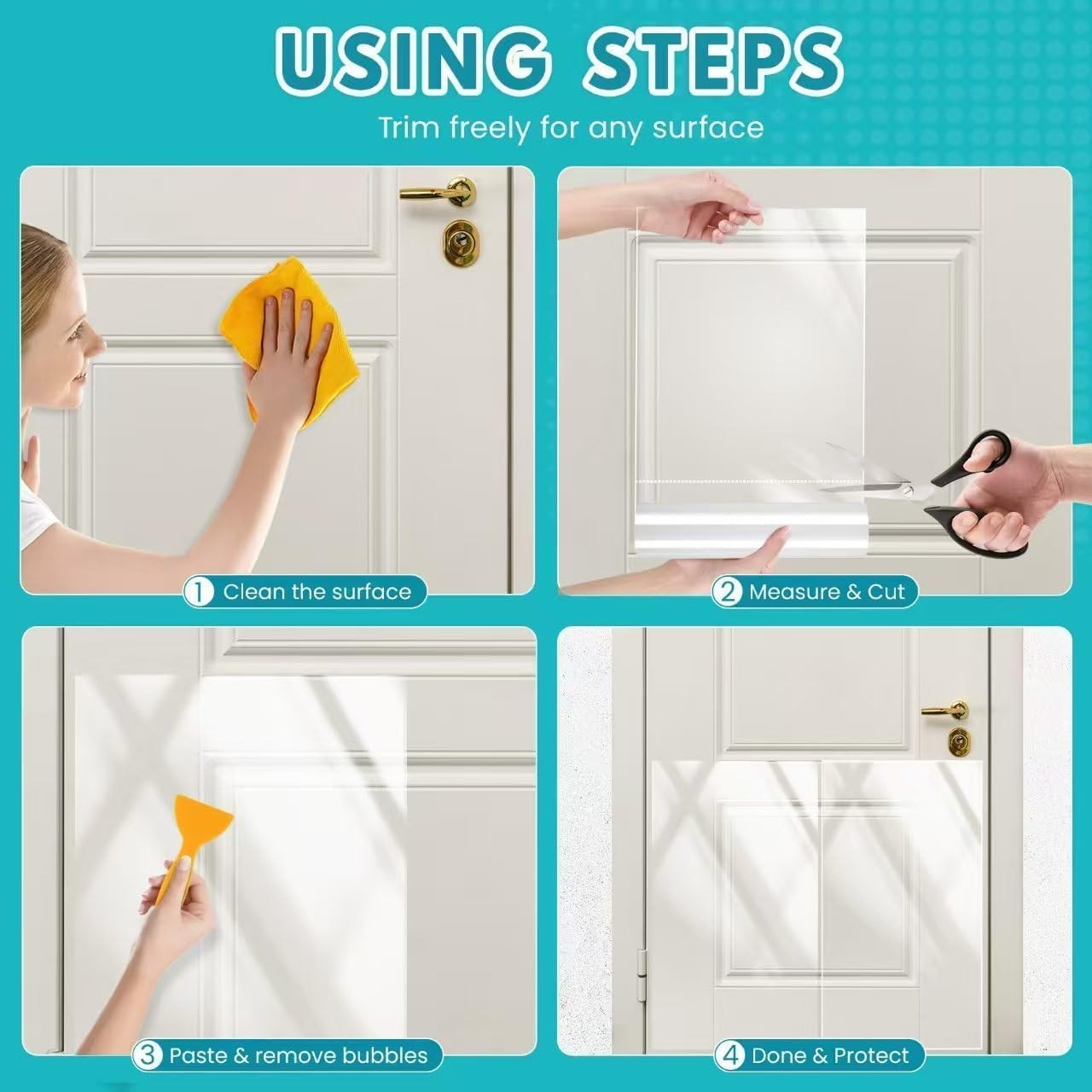 USING STEPS

Trim freely for any surface

1 Clean the surface

2 Measure & Cut

3 Paste & remove bubbles

4 Done & Protect