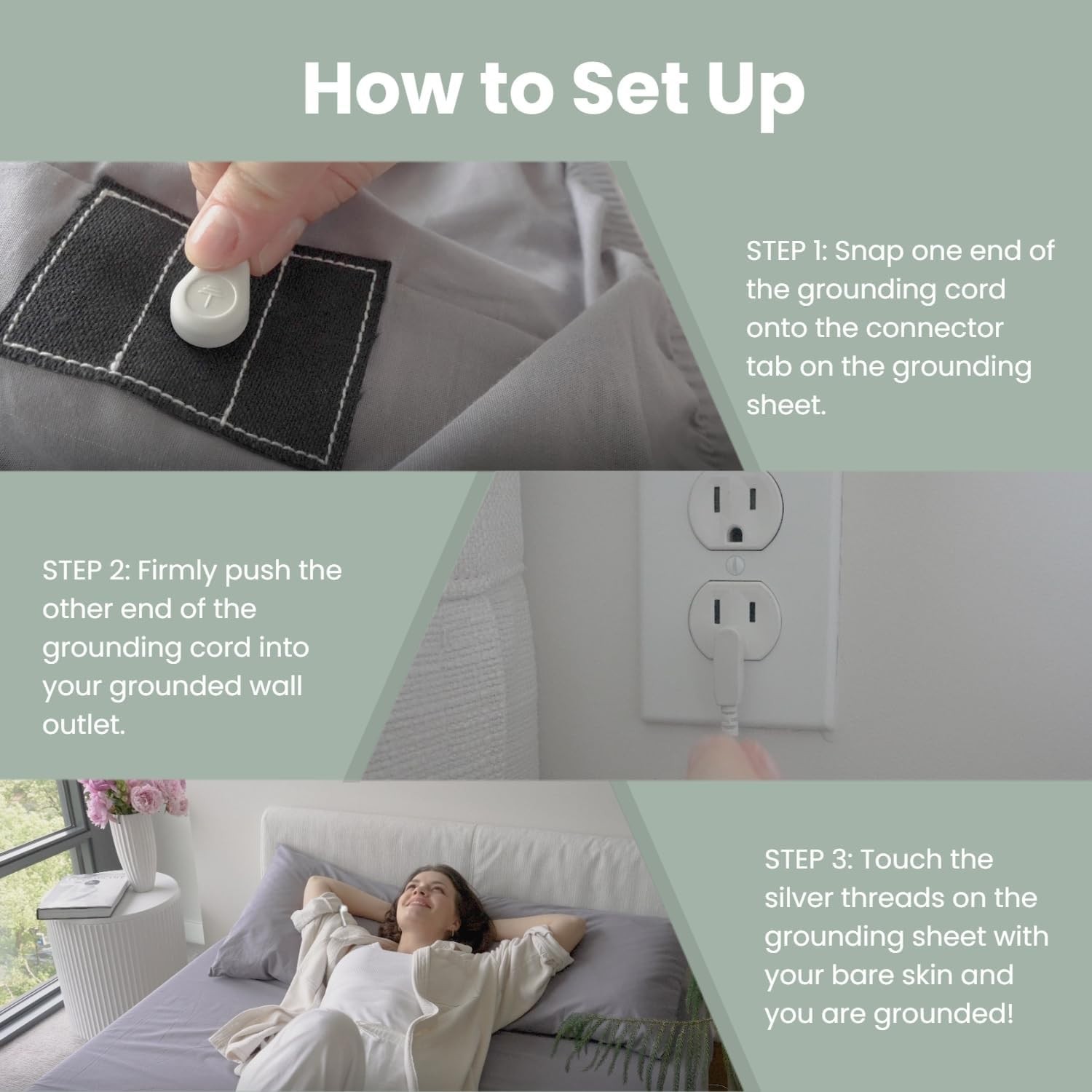 How to Set Up

STEP 1: Snap one end of the grounding cord onto the connector tab on the grounding sheet.

STEP 2: Firmly push the other end of the grounding cord into your grounded wall outlet.

STEP 3: Touch the silver threads on the grounding sheet with your bare skin and you are grounded!