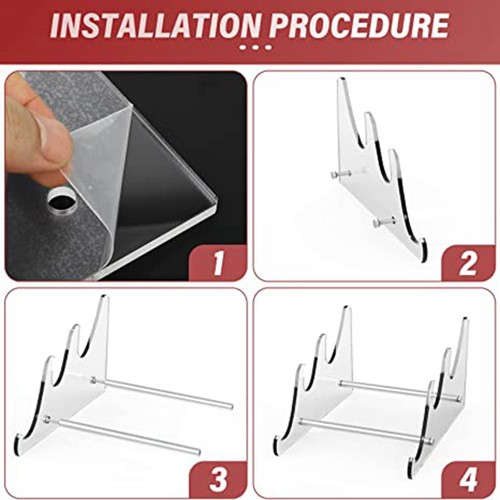 INSTALLATION PROCEDURE

1

2

3

4