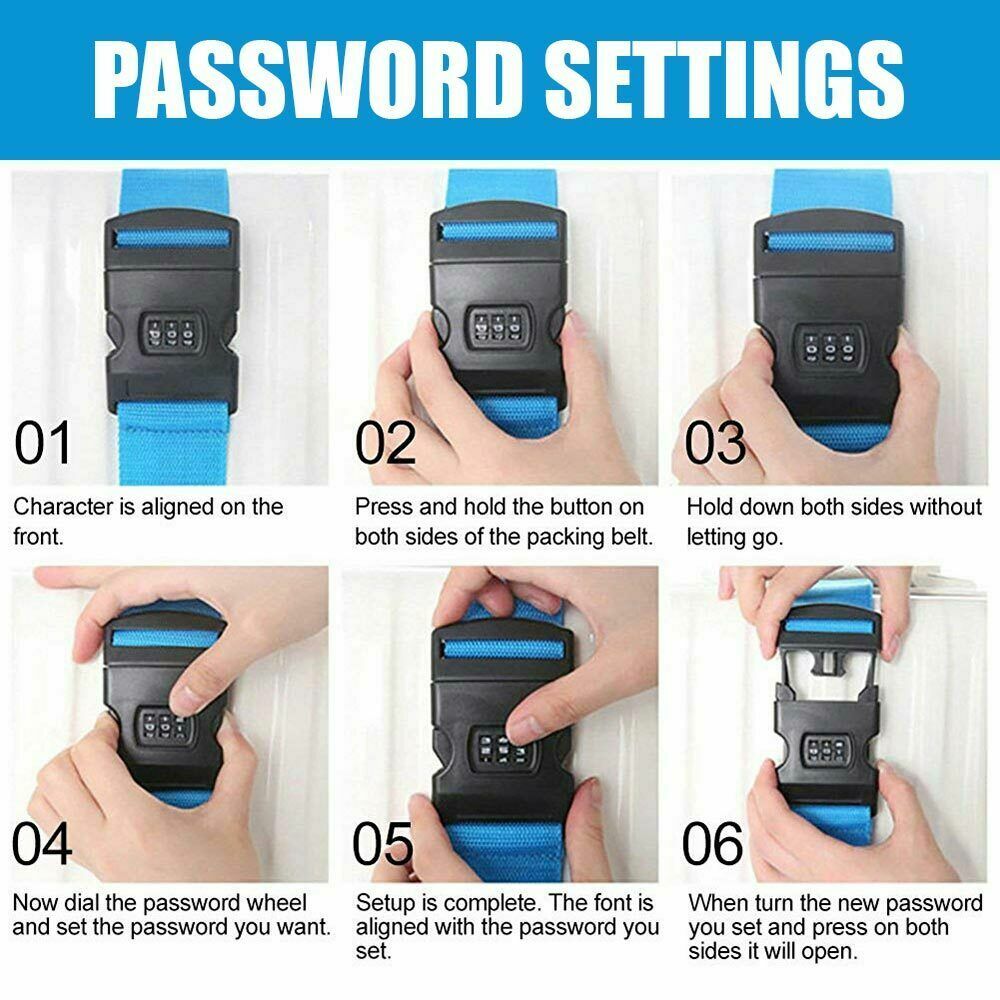 PASSWORD SETTINGS

01

Character is aligned on the front.

02

Press and hold the button on both sides of the packing belt.

03

Hold down both sides without letting go.

04

Now dial the password wheel and set the password you want.

05

Setup is complete. The font is aligned with the password you set.

06

When turn the new password you set and press on both sides it will open.