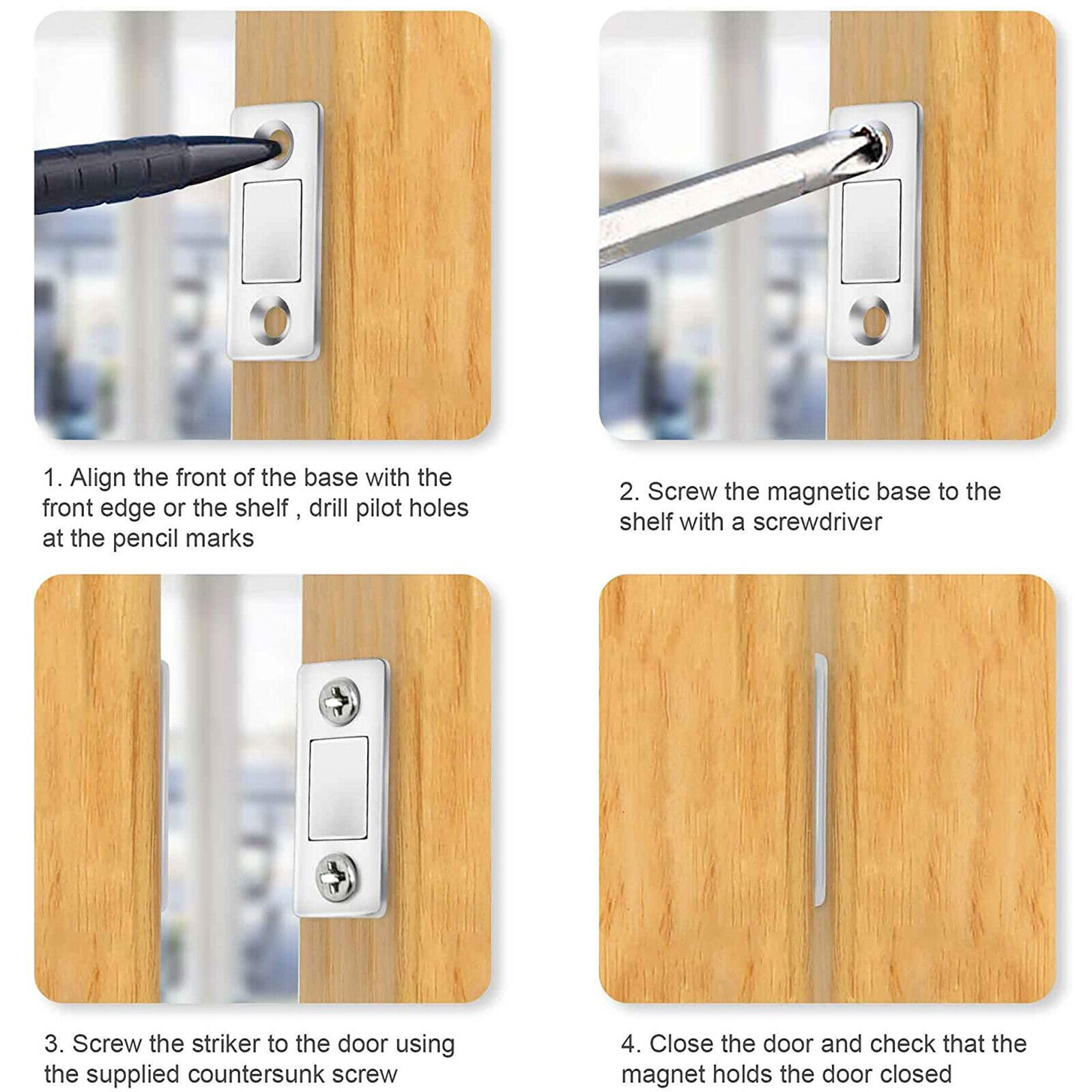 1. Align the front of the base with the front edge or the shelf , drill pilot holes at the pencil marks

2. Screw the magnetic base to the shelf with a screwdriver

3. Screw the striker to the door using the supplied countersunk screw

4. Close the door and check that the magnet holds the door closed