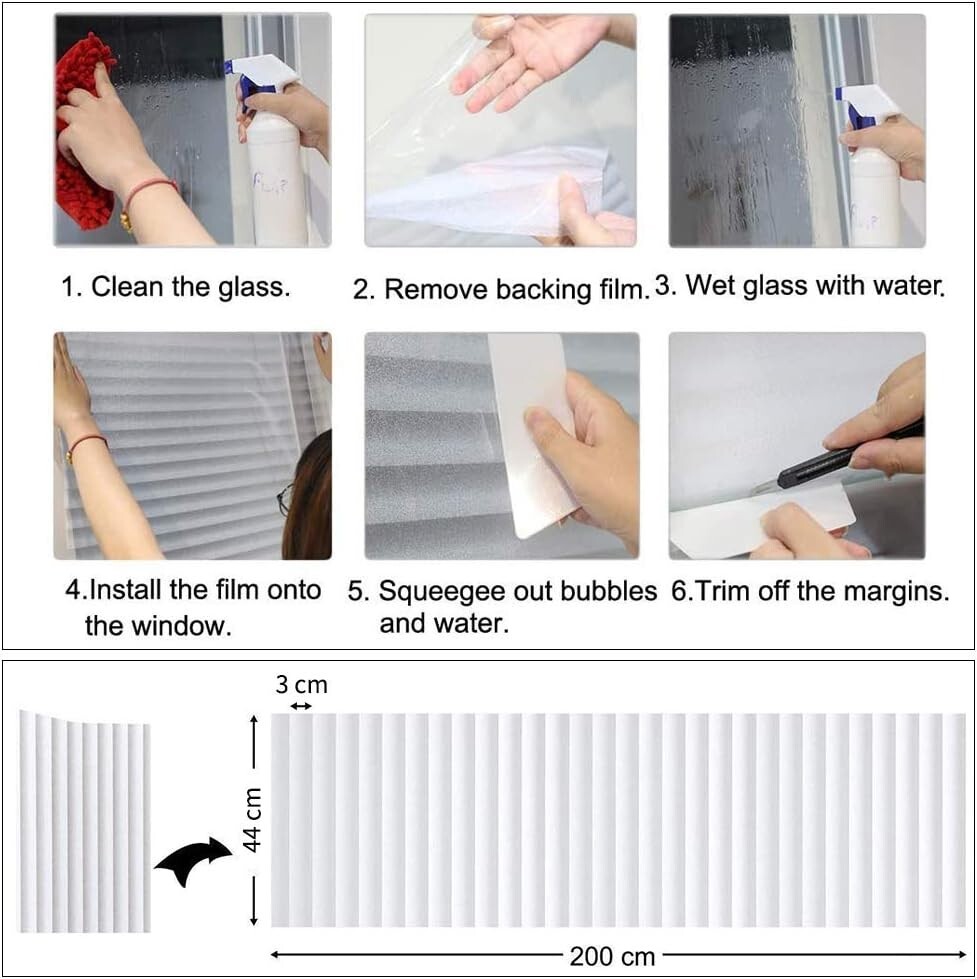 1. Clean the glass.

2. Remove backing film.

3. Wet glass with water.

4.Install the film onto the window.

5. Squeegee out bubbles and water.

6.Trim off the margins.

3 cm

44 cm

200 cm