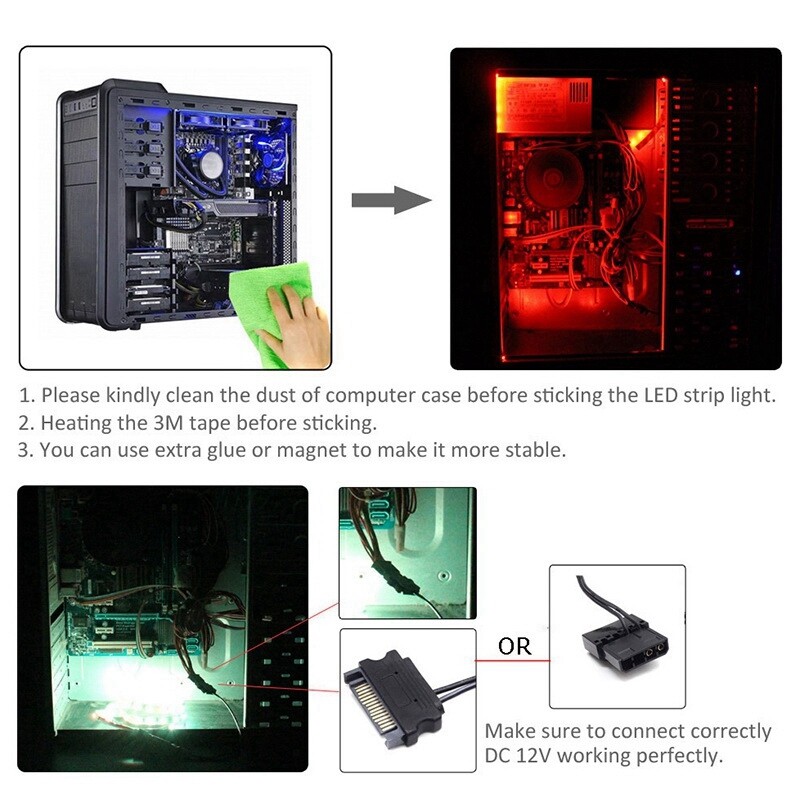 1. Please kindly clean the dust of computer case before sticking the LED strip light.
2. Heating the 3M tape before sticking.
3. You can use extra glue or magnet to make it more stable.

OR

Make sure to connect correctly
DC 12V working perfectly.