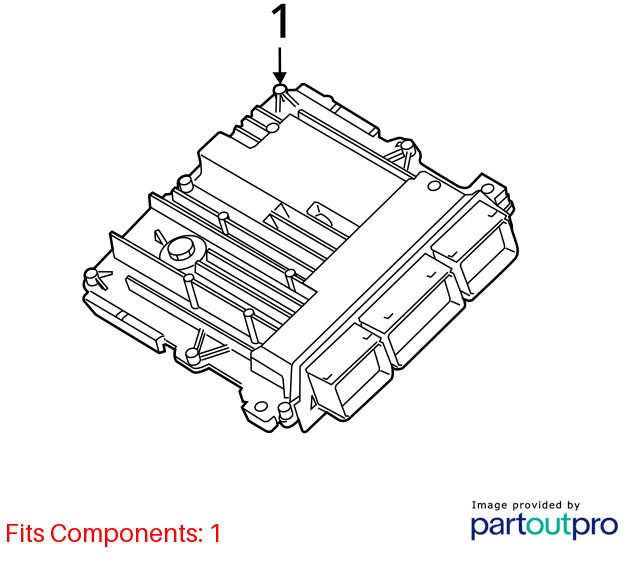 1

Fits Components: 1

Image provided by
partoutpro