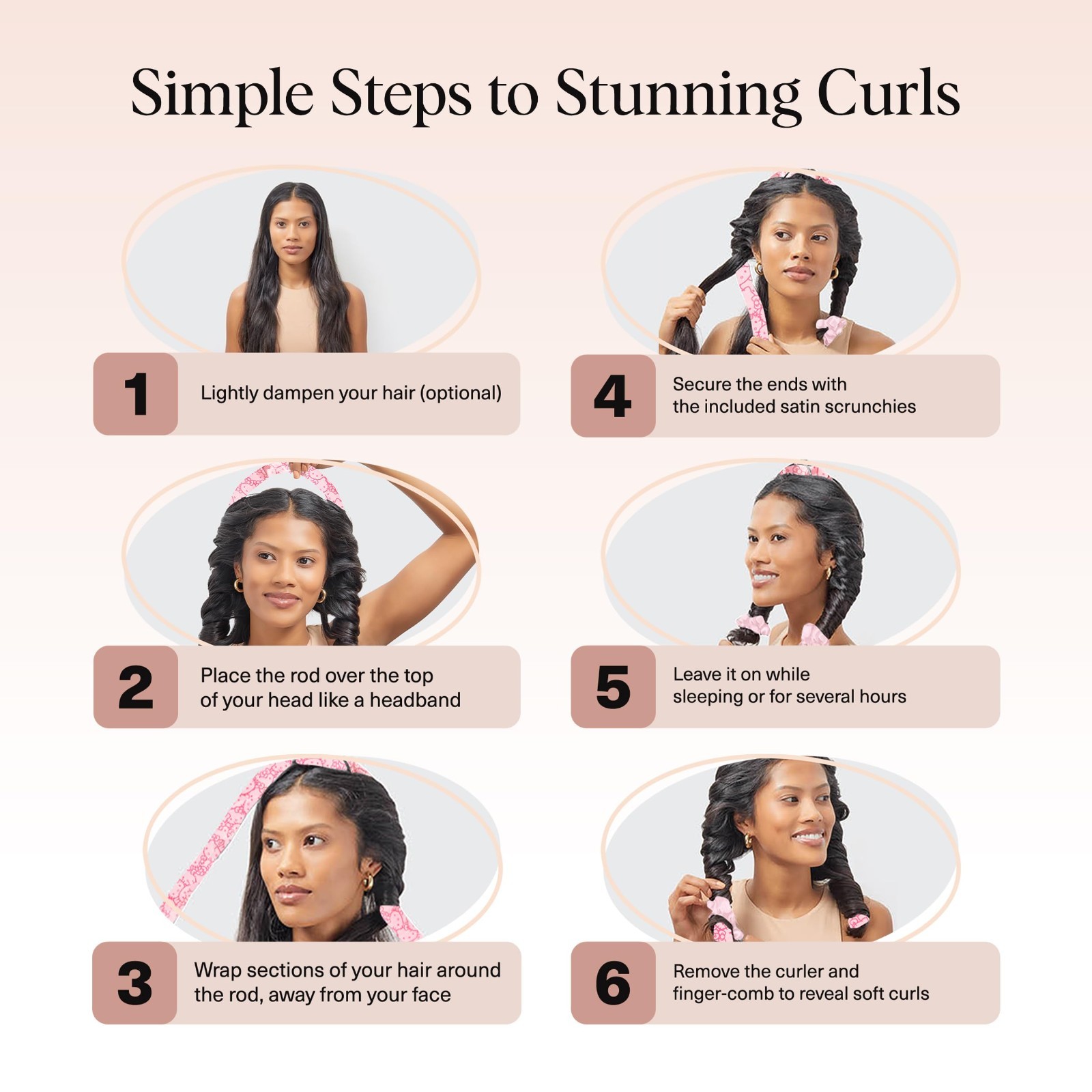 Simple Steps to Stunning Curls

1 Lightly dampen your hair (optional)

2 Place the rod over the top of your head like a headband

3 Wrap sections of your hair around the rod, away from your face

4 Secure the ends with the included satin scrunchies

5 Leave it on while sleeping or for several hours

6 Remove the curler and finger-comb to reveal soft curls