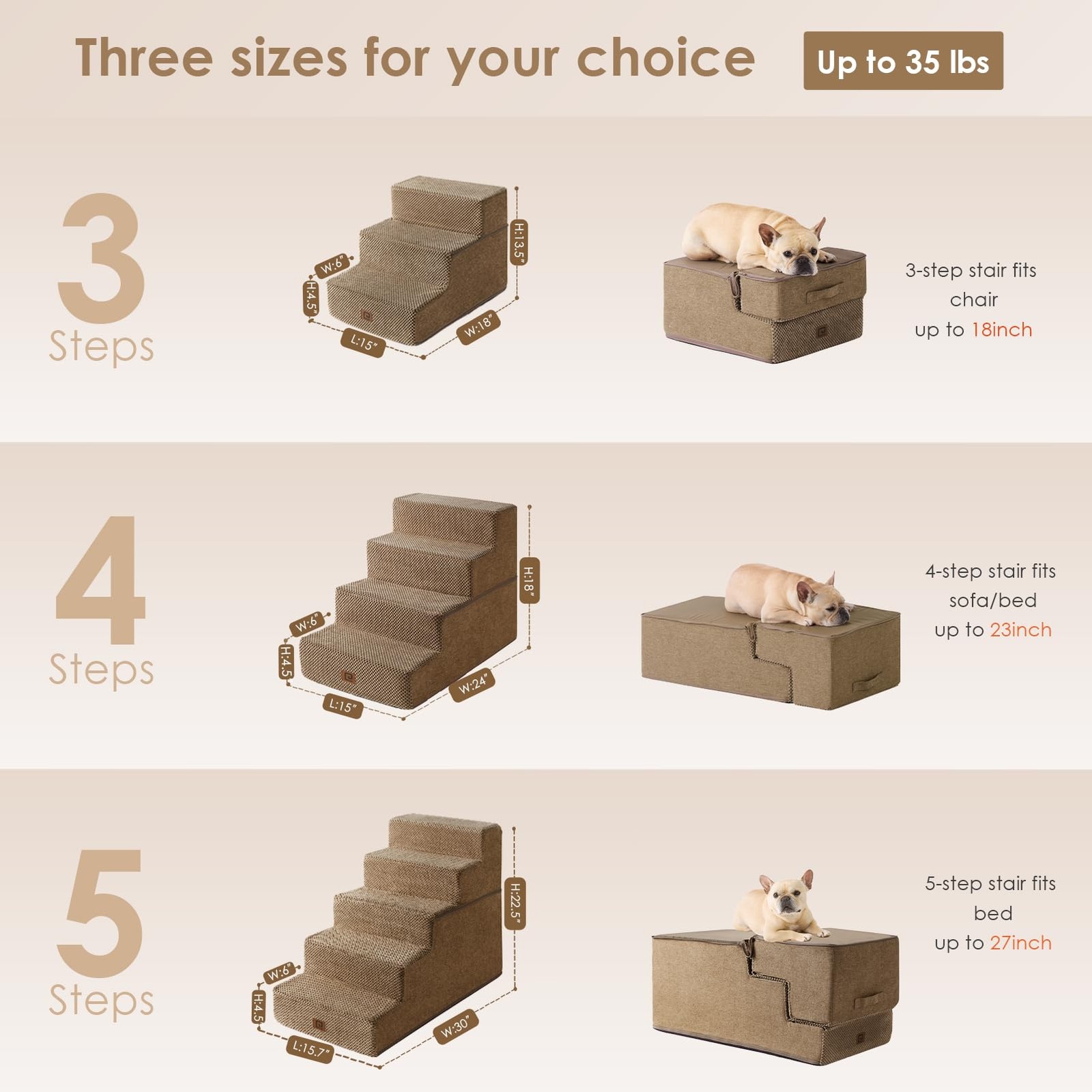 Three sizes for your choice

Up to 35 lbs

3
Steps

W:6"
H:4.5"
L:15"
W:18"
H:13.5"

3-step stair fits chair up to 18inch

4
Steps

W:6"
H:4.5
L:15"
W:24"
H:18"

4-step stair fits sofa/bed up to 23inch

5
Steps

W:6"
H:4.5
L:15.7"
W:30"
H:22.5"

5-step stair fits bed up to 27inch