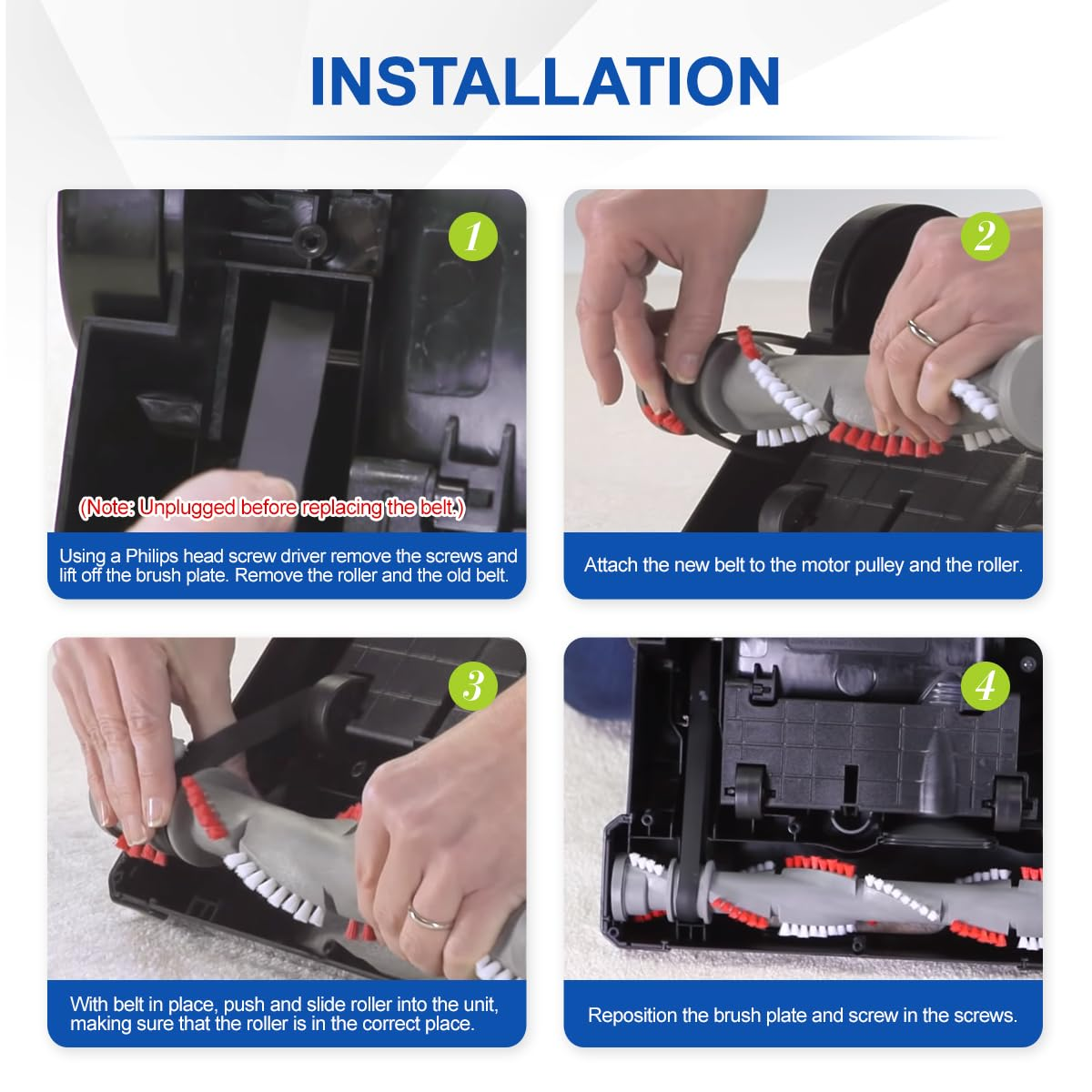 INSTALLATION

1

(Note: Unplugged before replacing the belt.)

Using a Philips head screw driver remove the screws and lift off the brush plate. Remove the roller and the old belt.

2

Attach the new belt to the motor pulley and the roller.

3

With belt in place, push and slide roller into the unit, making sure that the roller is in the correct place.

4

Reposition the brush plate and screw in the screws.