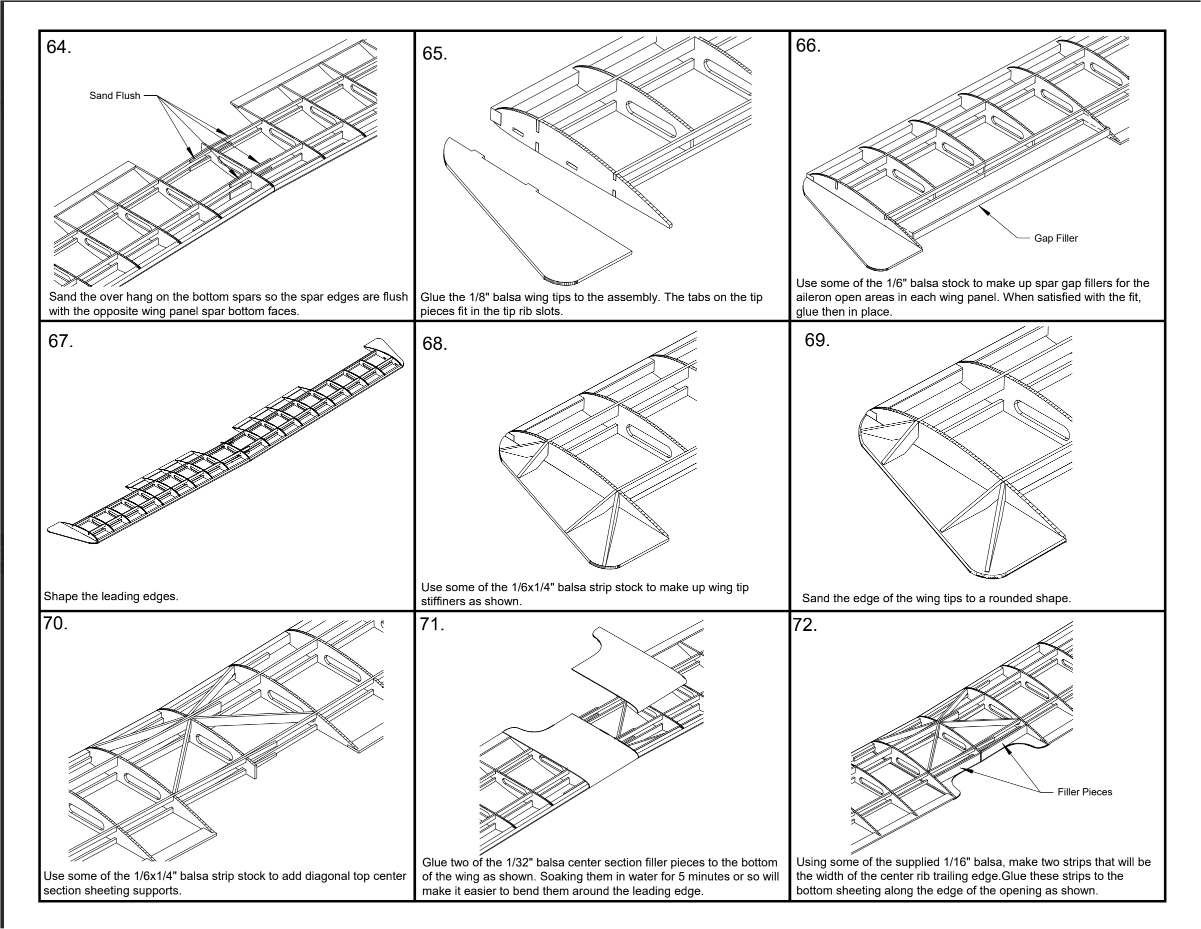 64.

Sand Flush

Sand the over hang on the bottom spars so the spar edges are flush with the opposite wing panel spar bottom faces.

65.

Glue the 1/8" balsa wing tips to the assembly. The tabs on the tip pieces fit in the tip rib slots.

66.

Gap Filler

Use some of the 1/6" balsa stock to make up spar gap fillers for the aileron open areas in each wing panel. When satisfied with the fit, glue then in place.

67.

Shape the leading edges.

68.

Use some of the 1/6x1/4" balsa strip stock to make up wing tip stiffiners as shown.

69.

Sand the edge of the wing tips to a rounded shape.

70.

Use some of the 1/6x1/4" balsa strip stock to add diagonal top center section sheeting supports.

71.

Glue two of the 1/32" balsa center section filler pieces to the bottom of the wing as shown. Soaking them in water for 5 minutes or so will make it easier to bend them around the leading edge.

72.

Filler Pieces

Using some of the supplied 1/16" balsa, make two strips that will be the width of the center rib trailing edge.Glue these strips to the bottom sheeting along the edge of the opening as shown.