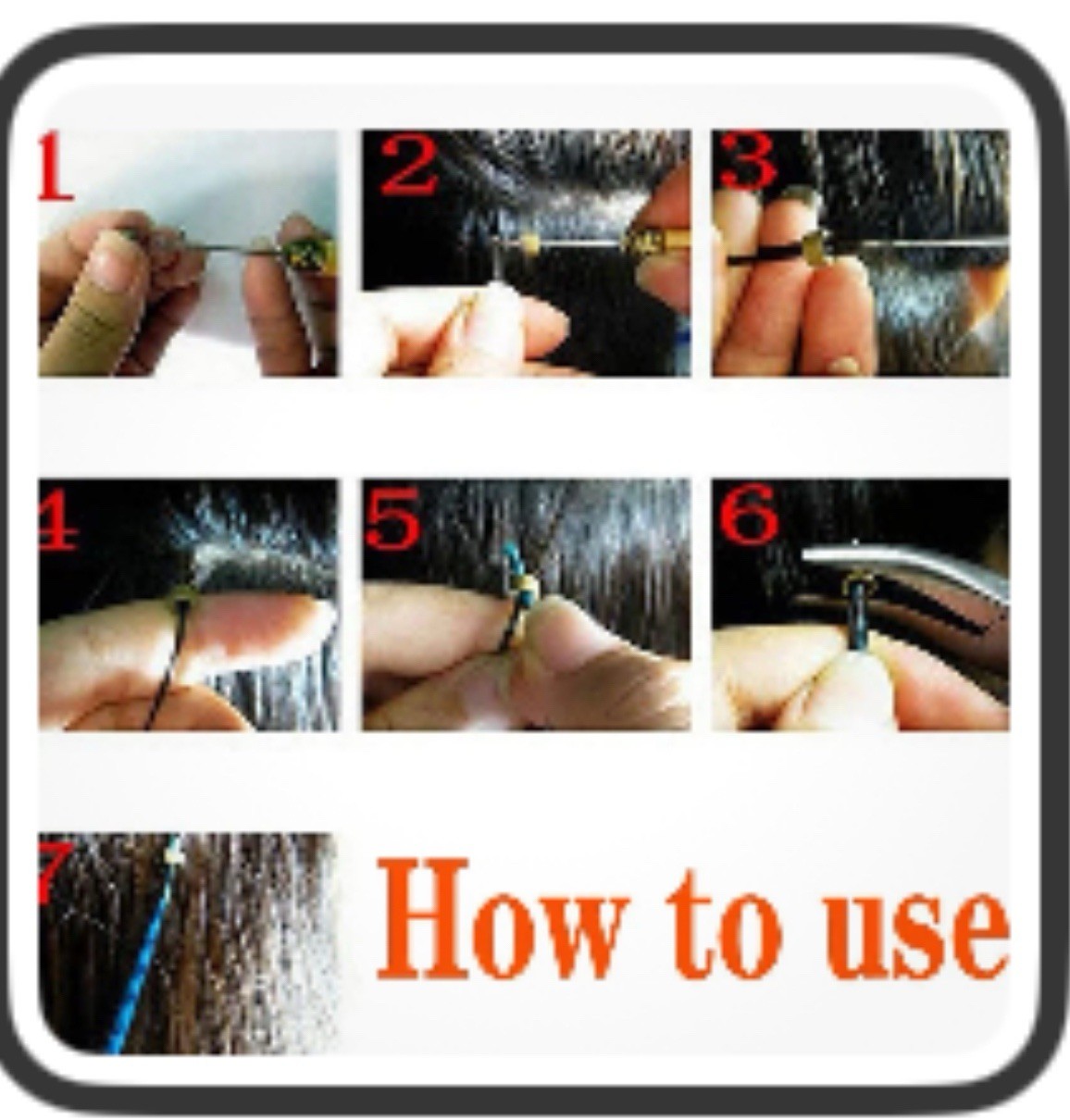 1
2
3
4
5
6
7
How to use