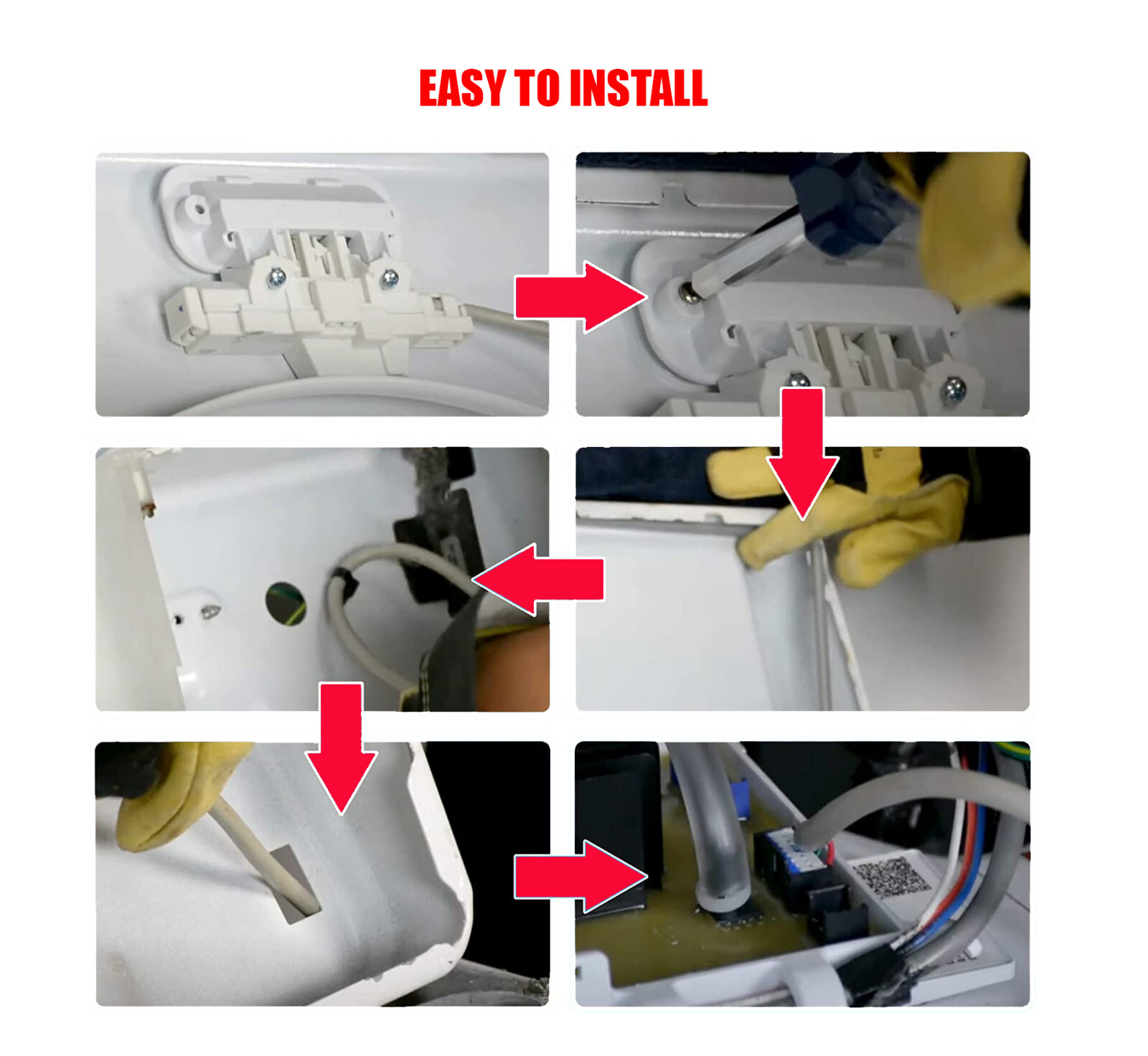 EASY TO INSTALL