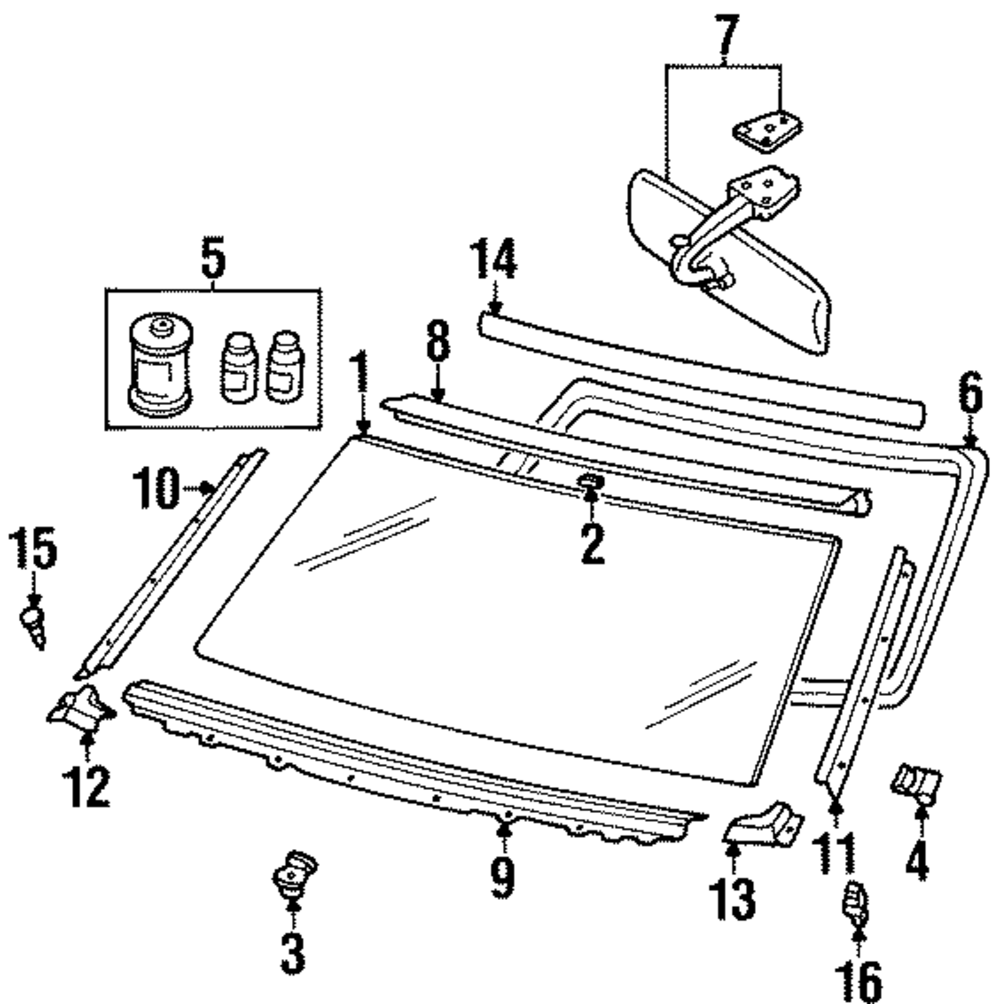 7
5
14
8
1
6
10
2
15
12
9
13
11
4
3
16