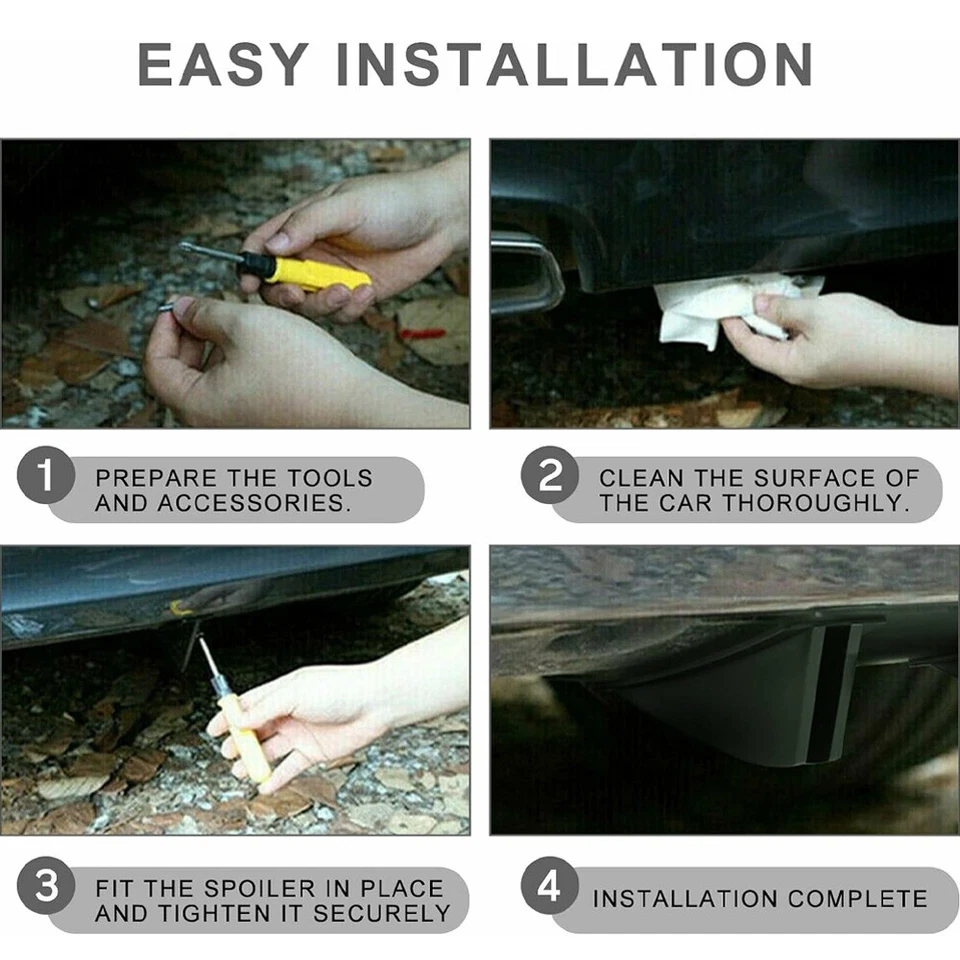 EASY INSTALLATION

1 PREPARE THE TOOLS AND ACCESSORIES.

2 CLEAN THE SURFACE OF THE CAR THOROUGHLY.

3 FIT THE SPOILER IN PLACE AND TIGHTEN IT SECURELY

4 INSTALLATION COMPLETE