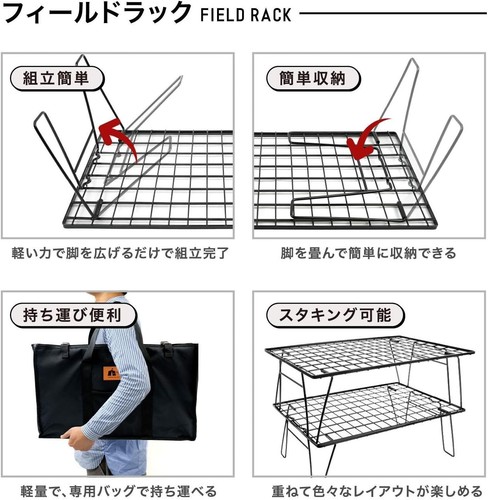 フィールドラック FIELD RACK

組立簡単

軽い力で脚を広げるだけで組立完了

簡単収納

脚を畳んで簡単に収納できる

持ち運び便利

軽量で、専用バッグで持ち運べる

スタキング可能

重ねて色々なレイアウトが楽しめる