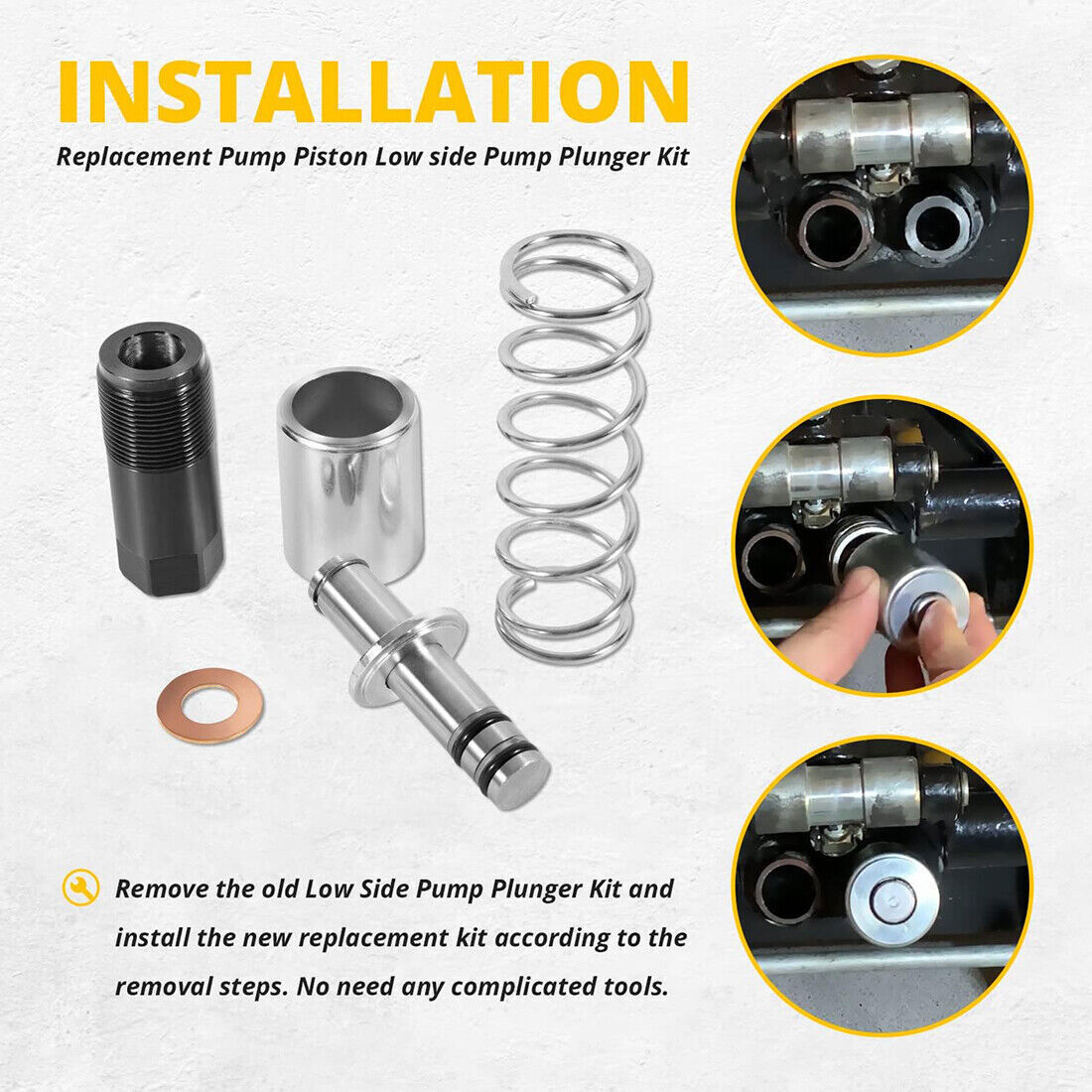 INSTALLATION

Replacement Pump Piston Low side Pump Plunger Kit

Remove the old Low Side Pump Plunger Kit and install the new replacement kit according to the removal steps. No need any complicated tools.