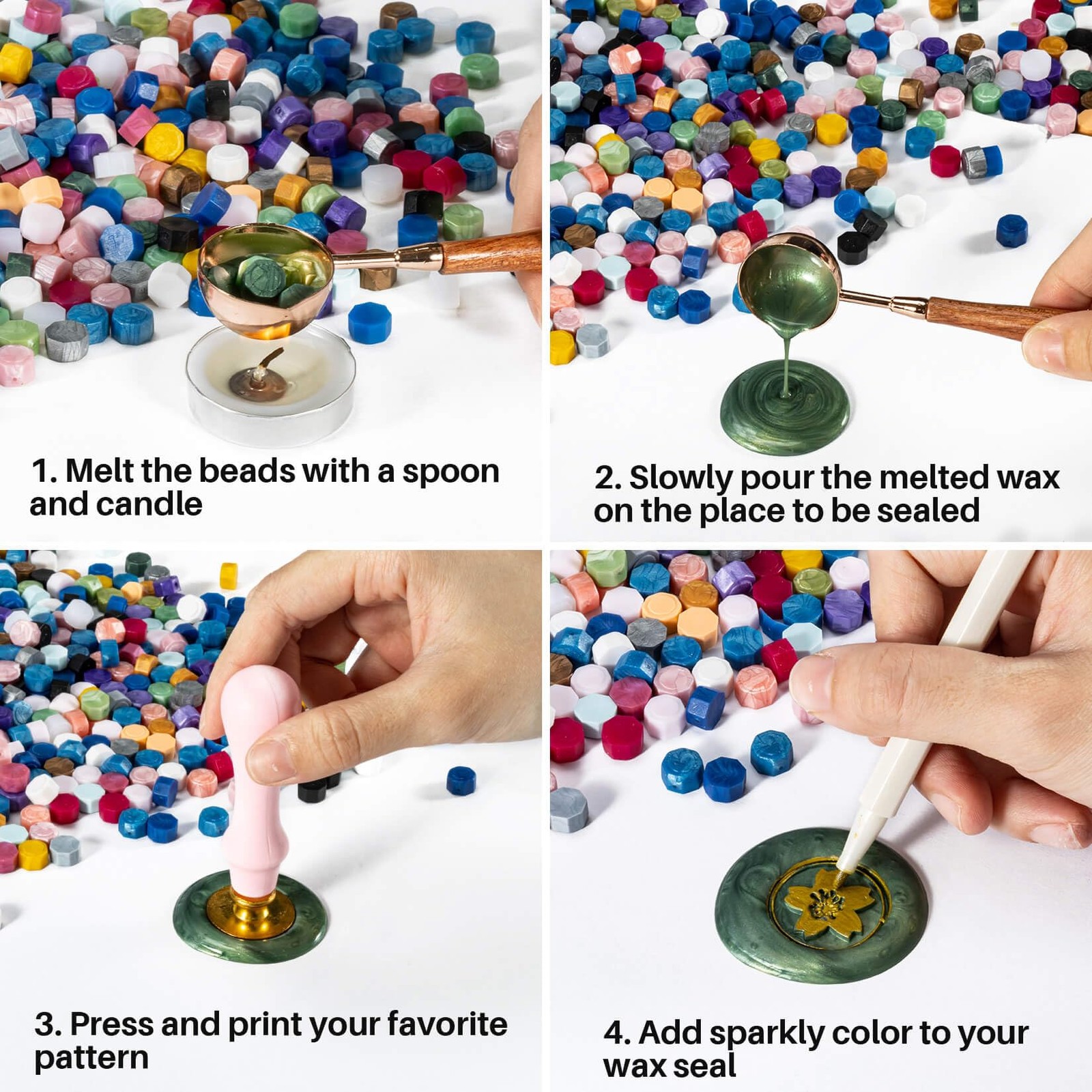 1. Melt the beads with a spoon and candle

2. Slowly pour the melted wax on the place to be sealed

3. Press and print your favorite pattern

4. Add sparkly color to your wax seal