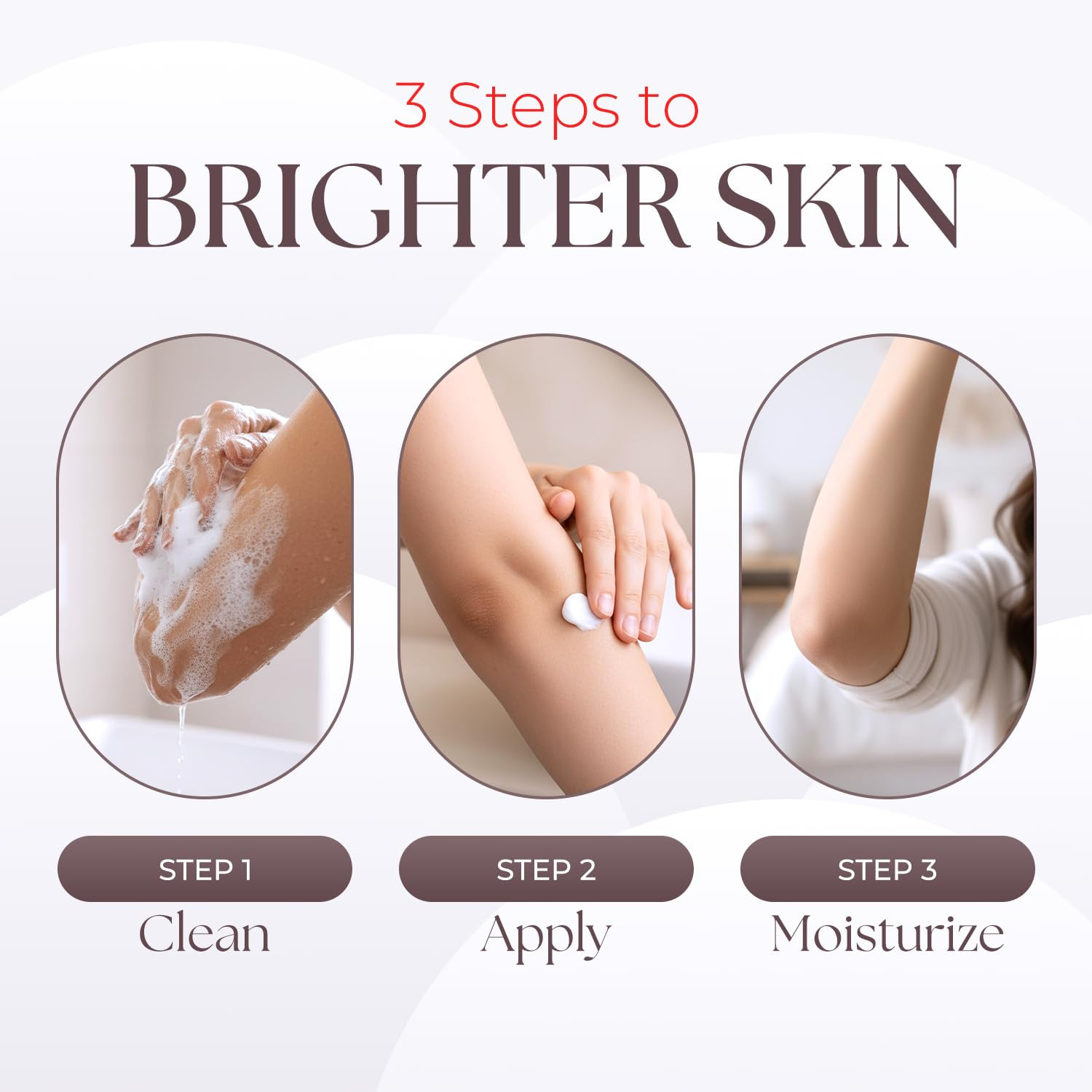 3 Steps to
BRIGHTER SKIN

STEP 1
Clean

STEP 2
Apply

STEP 3
Moisturize