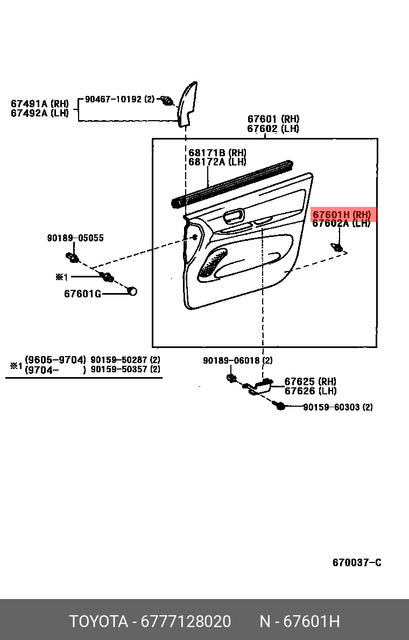 67491A (RH)
67492A (LH)
90467-10192 (2)

67601 (RH)
67602 (LH)

68171B (RH)
68172A (LH)

67601H (RH)
67602A (LH)

90189-05055

※1

67601G

※1 (9605-9704) 90159-50287 (2)
(9704- ) 90159-50357 (2)

90189-06018 (2)

67625 (RH)
67626 (LH)

90159-60303 (2)

670037-C

TOYOTA - 6777128020 N - 67601H