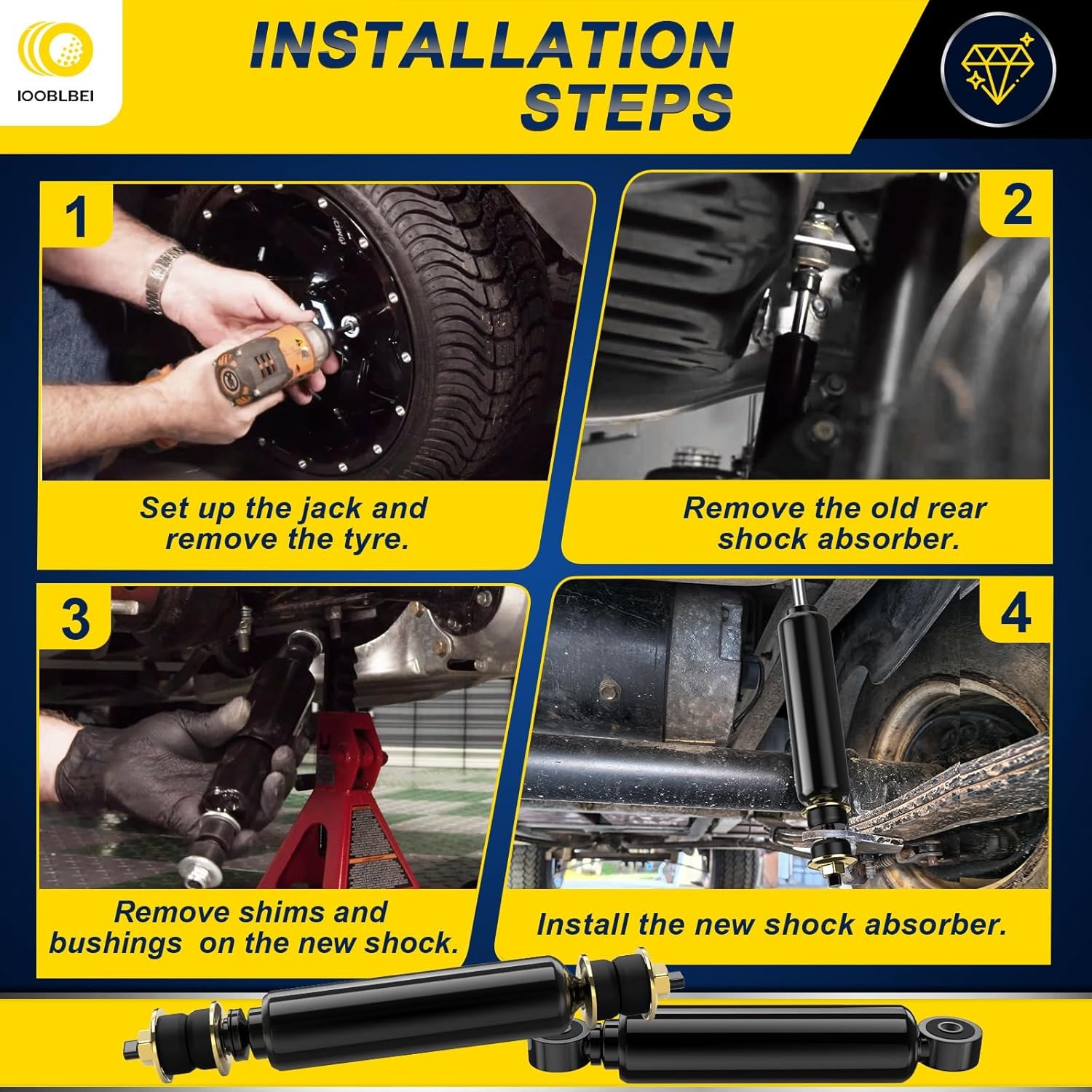 IOOBLBEI

INSTALLATION STEPS

1

Set up the jack and remove the tyre.

2

Remove the old rear shock absorber.

3

Remove shims and bushings on the new shock.

4

Install the new shock absorber.