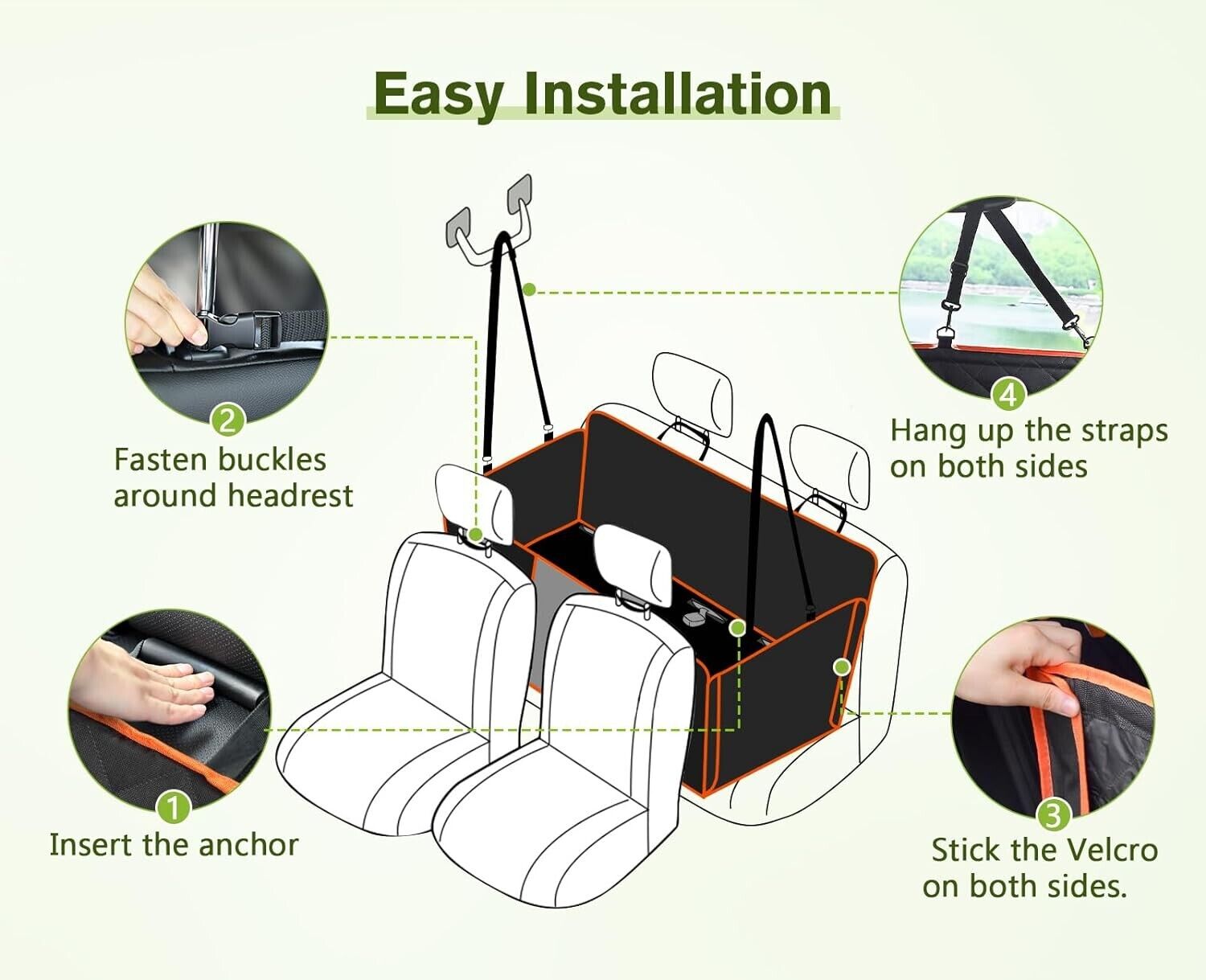 Easy Installation

2
Fasten buckles around headrest

4
Hang up the straps on both sides

1
Insert the anchor

3
Stick the Velcro on both sides.