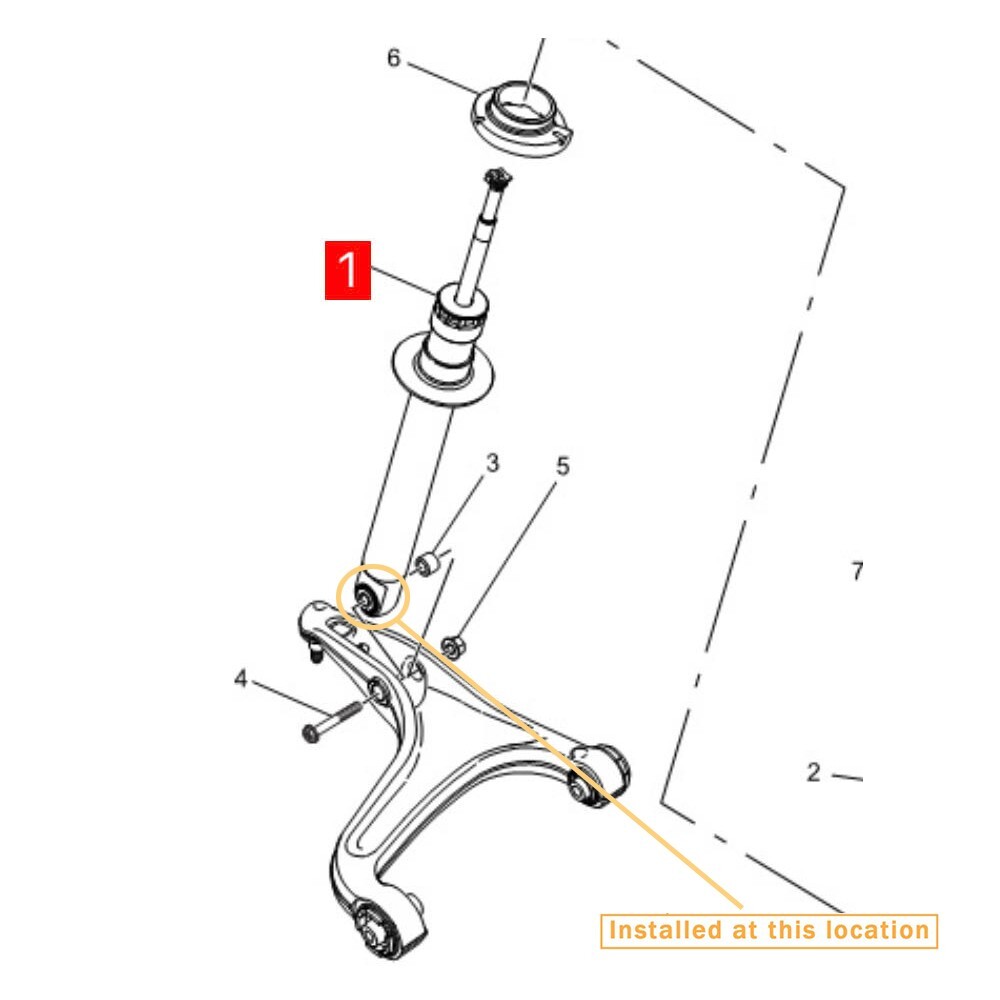 6

1

3

5

7

4

2

Installed at this location