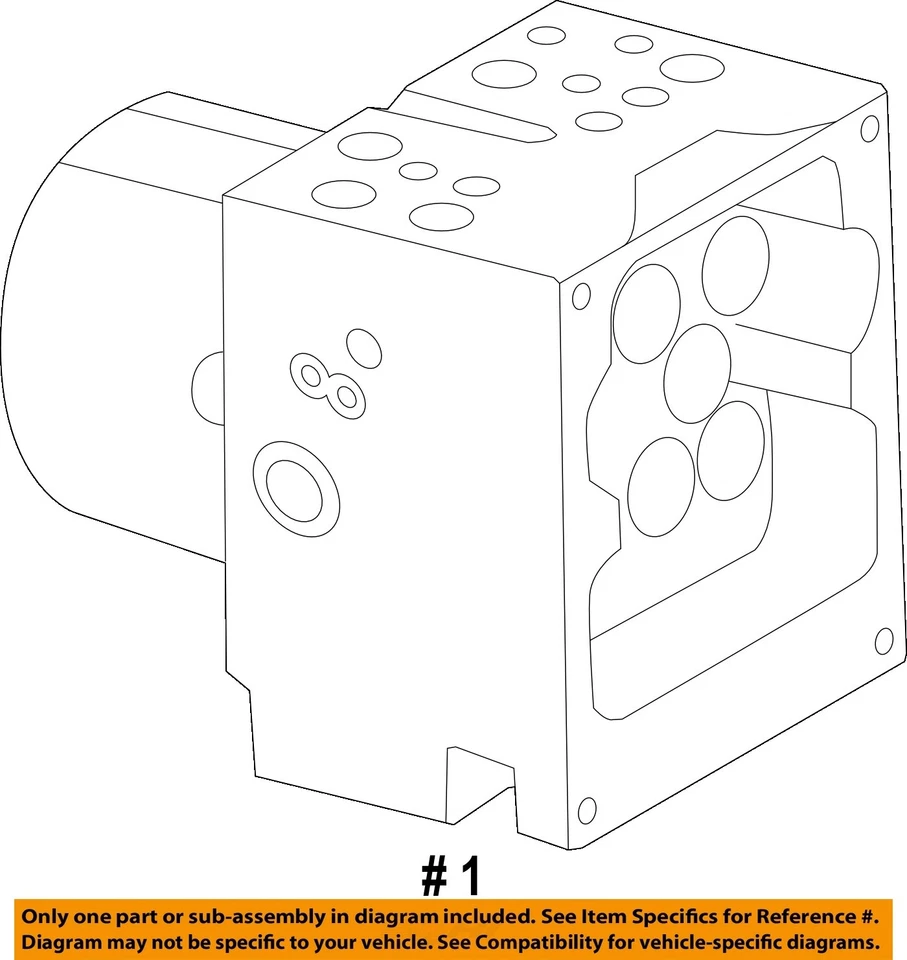 # 1

Only one part or sub-assembly in diagram included. See Item Specifics for Reference #.
Diagram may not be specific to your vehicle. See Compatibility for vehicle-specific diagrams.