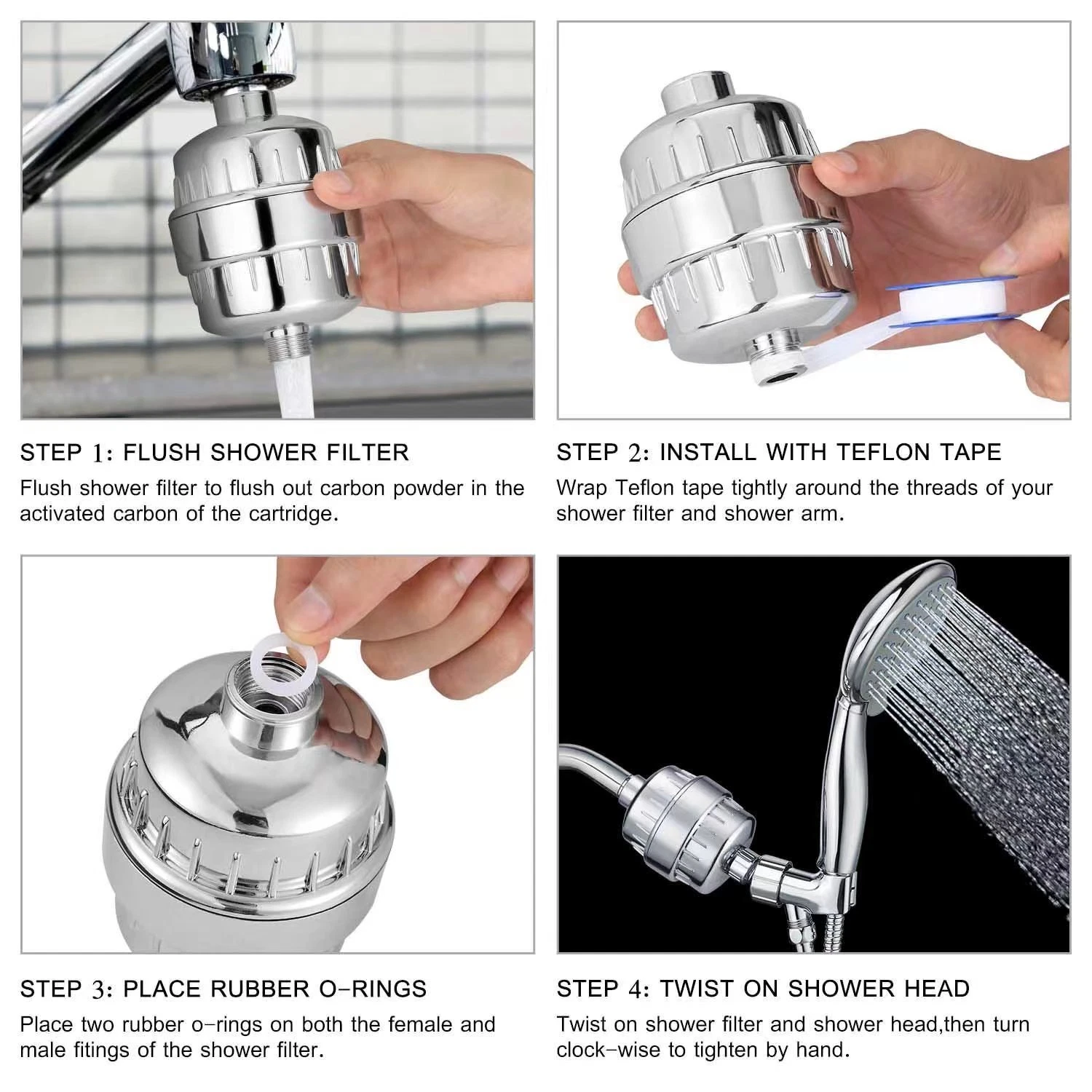 STEP 1: FLUSH SHOWER FILTER

Flush shower filter to flush out carbon powder in the activated carbon of the cartridge.

STEP 2: INSTALL WITH TEFLON TAPE

Wrap Teflon tape tightly around the threads of your shower filter and shower arm.

STEP 3: PLACE RUBBER O-RINGS

Place two rubber o-rings on both the female and male fitings of the shower filter.

STEP 4: TWIST ON SHOWER HEAD

Twist on shower filter and shower head,then turn clock-wise to tighten by hand.