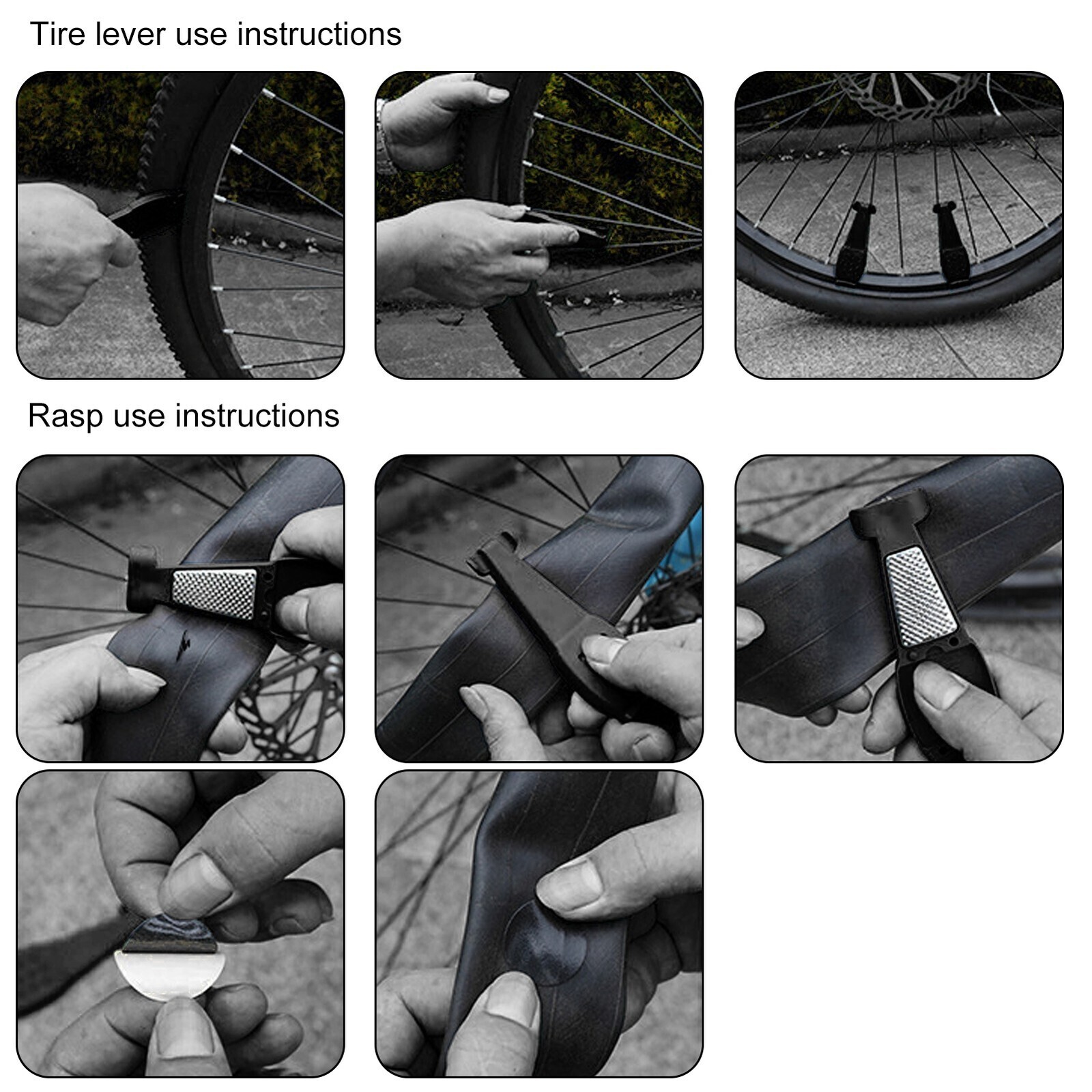 Tire lever use instructions

Rasp use instructions