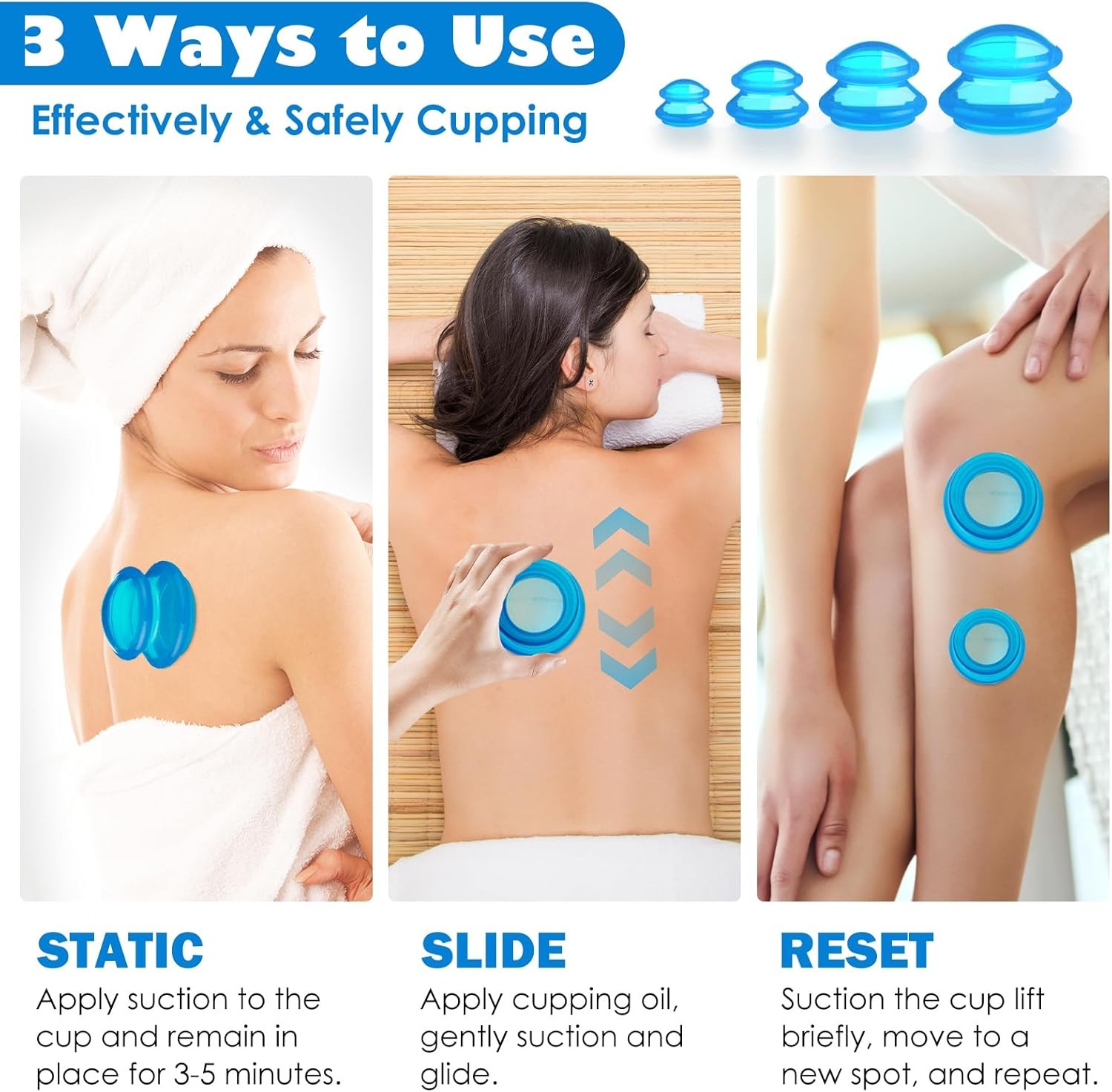 3 Ways to Use

Effectively & Safely Cupping

STATIC

Apply suction to the cup and remain in place for 3-5 minutes.

SLIDE

Apply cupping oil, gently suction and glide.

RESET

Suction the cup lift briefly, move to a new spot, and repeat.