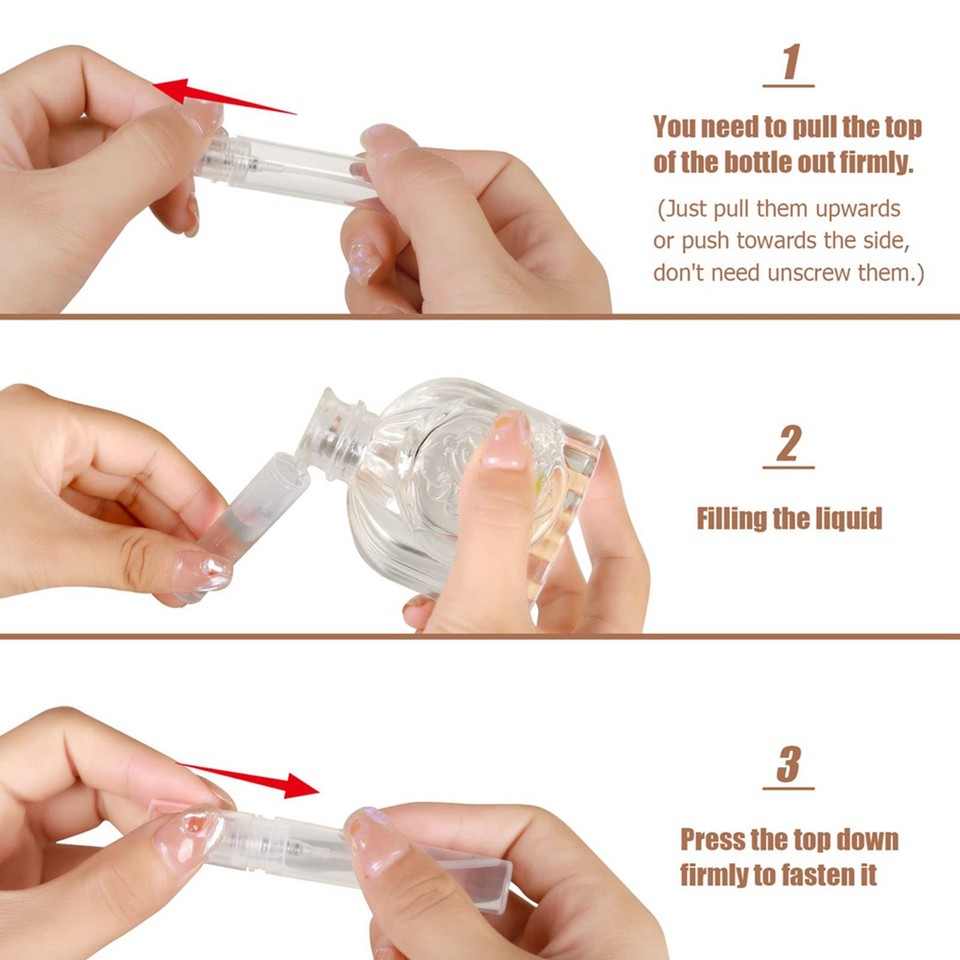 1

You need to pull the top of the bottle out firmly.

(Just pull them upwards or push towards the side, don't need unscrew them.)

2

Filling the liquid

3

Press the top down firmly to fasten it