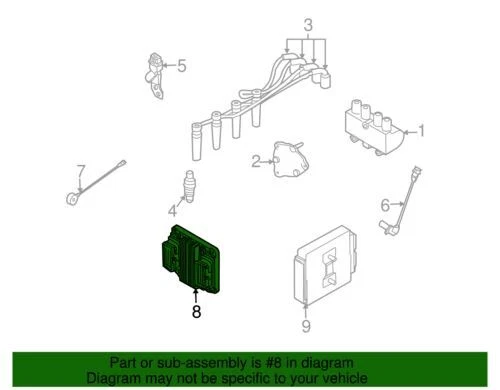 3
5
1
2
7
4
6
8
9

Part or sub-assembly is #8 in diagram
Diagram may not be specific to your vehicle