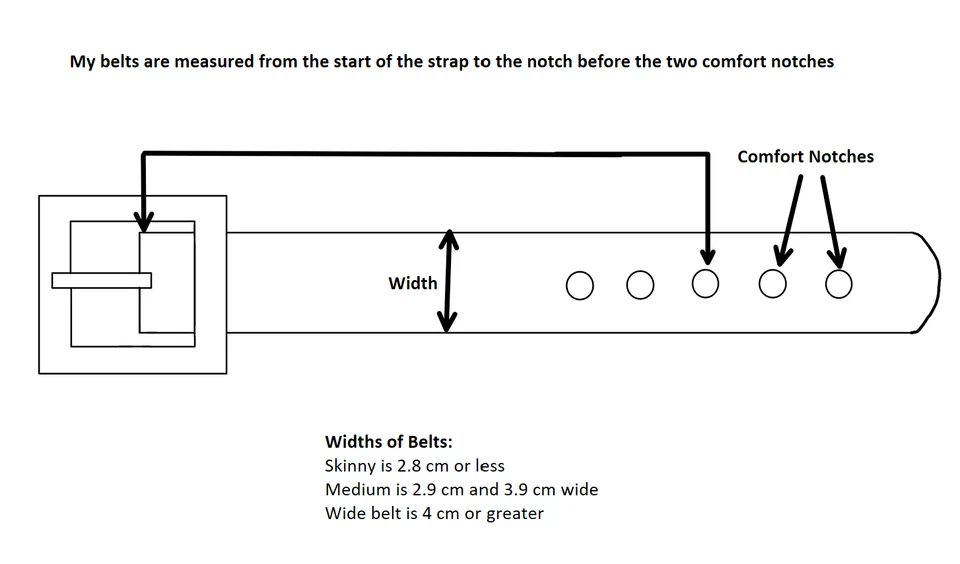 My belts are measured from the start of the strap to the notch before the two comfort notches

Comfort Notches

Width

Widths of Belts:
Skinny is 2.8 cm or less
Medium is 2.9 cm and 3.9 cm wide
Wide belt is 4 cm or greater