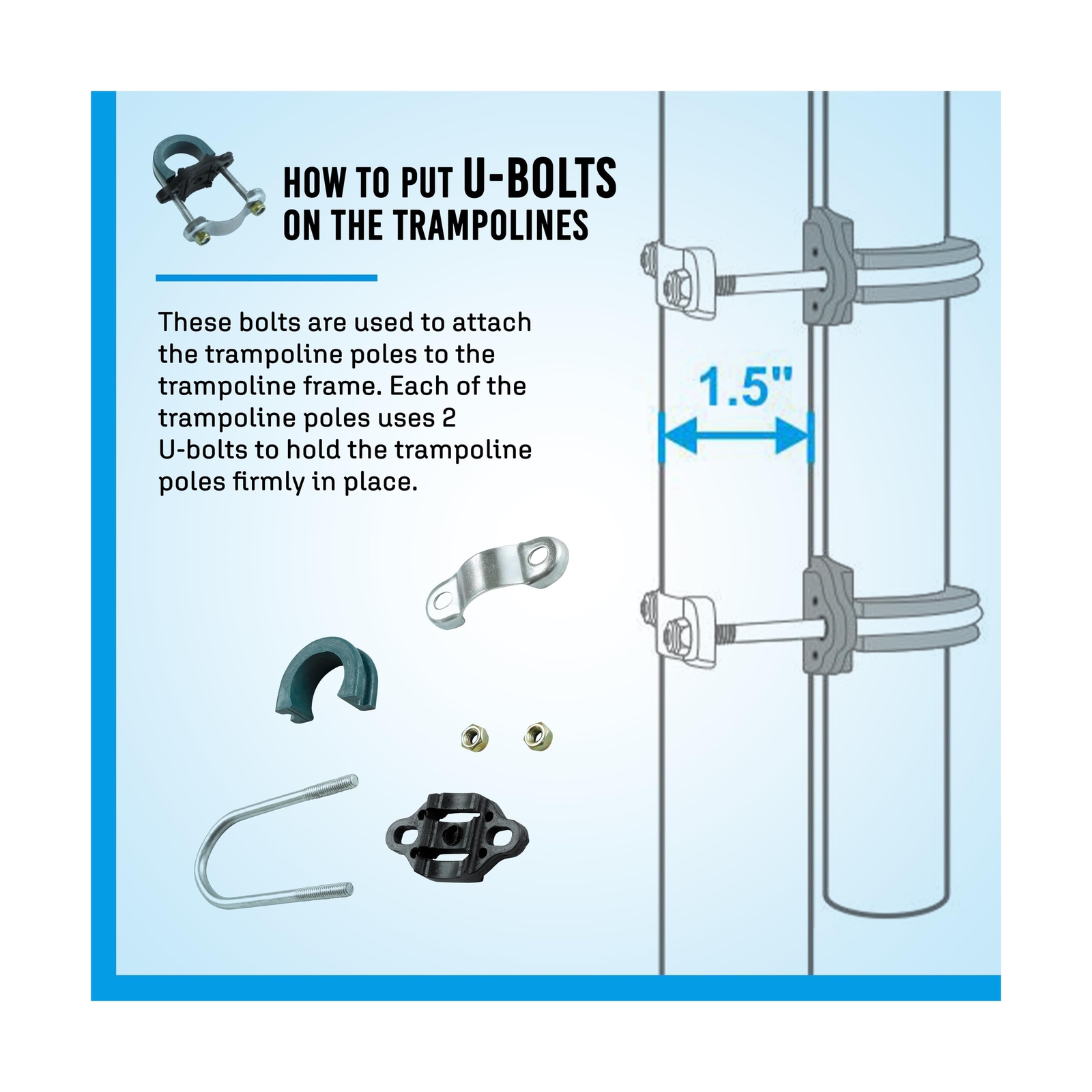 HOW TO PUT U-BOLTS ON THE TRAMPOLINES

These bolts are used to attach the trampoline poles to the trampoline frame. Each of the trampoline poles uses 2 U-bolts to hold the trampoline poles firmly in place.

1.5"