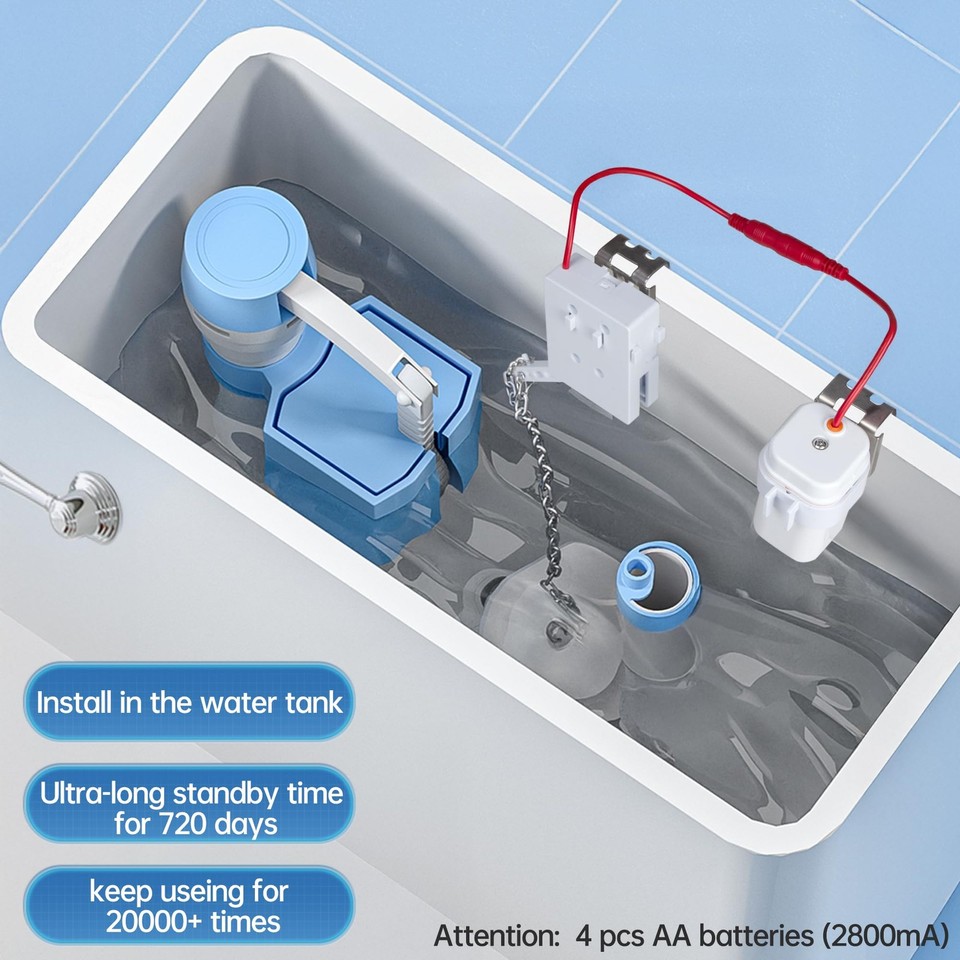 Install in the water tank

Ultra-long standby time for 720 days

keep useing for 20000+ times

Attention: 4 pcs AA batteries (2800mA)