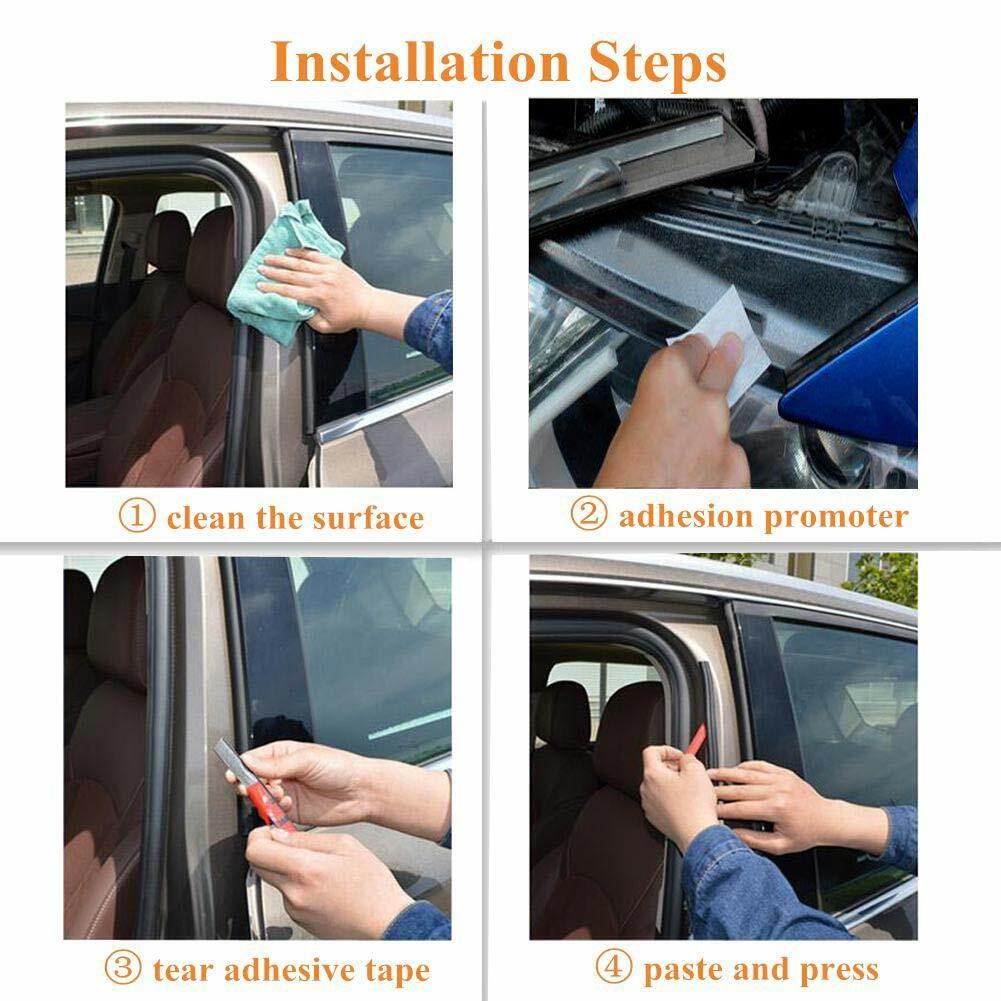 Installation Steps

① clean the surface

② adhesion promoter

③ tear adhesive tape

④ paste and press