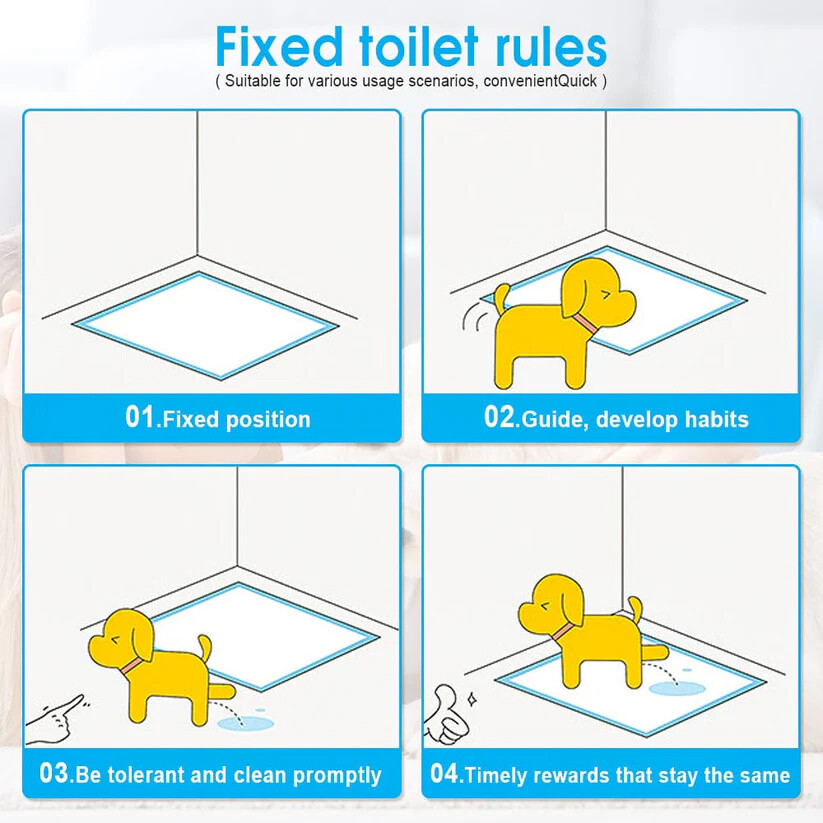 Fixed toilet rules
( Suitable for various usage scenarios, convenientQuick )

01.Fixed position

02.Guide, develop habits

03.Be tolerant and clean promptly

04.Timely rewards that stay the same