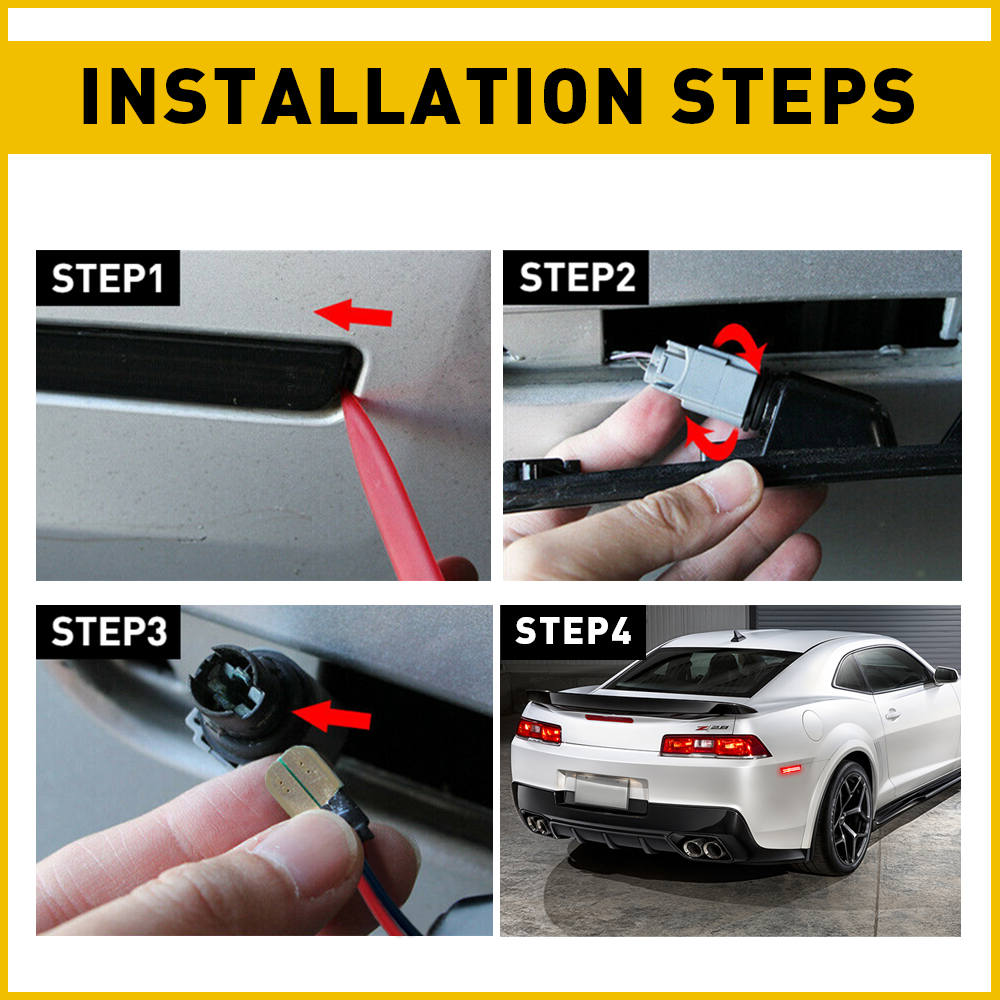 INSTALLATION STEPS

STEP1

STEP2

STEP3

STEP4

Z28