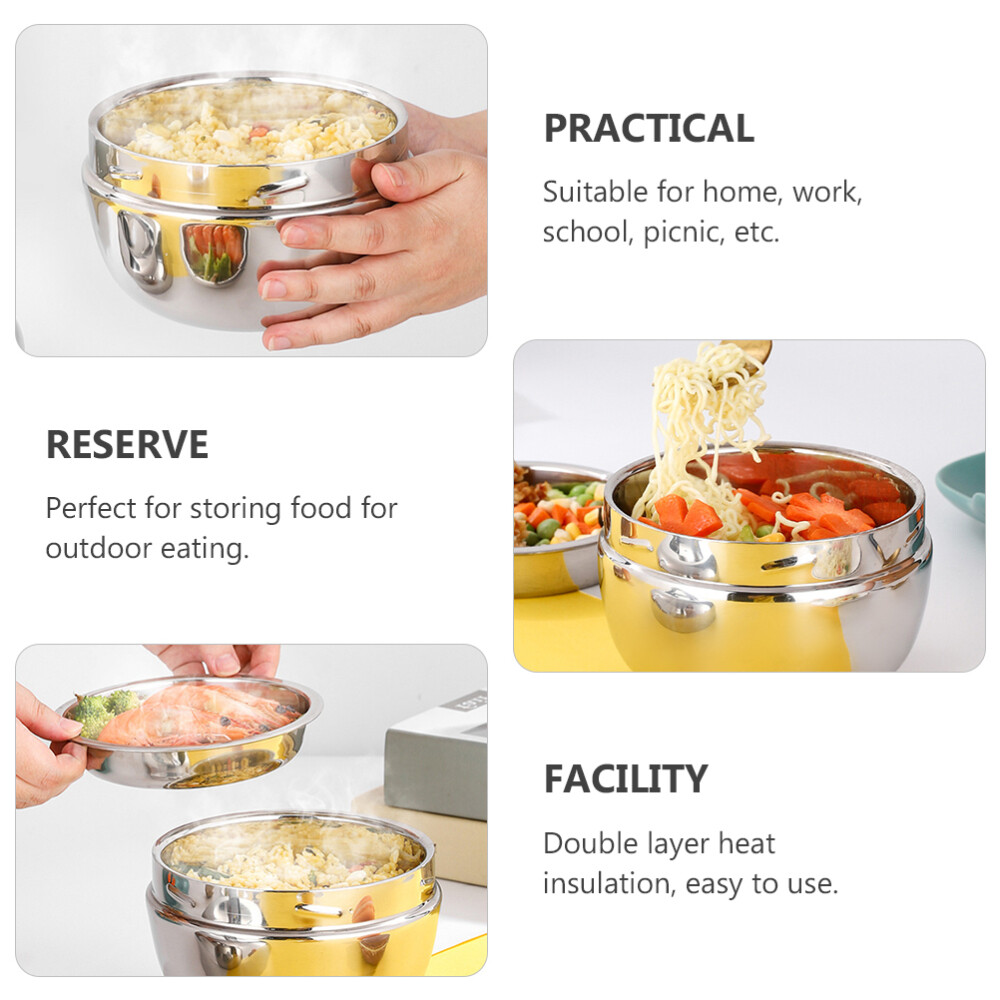 PRACTICAL

Suitable for home, work, school, picnic, etc.

RESERVE

Perfect for storing food for outdoor eating.

FACILITY

Double layer heat insulation, easy to use.