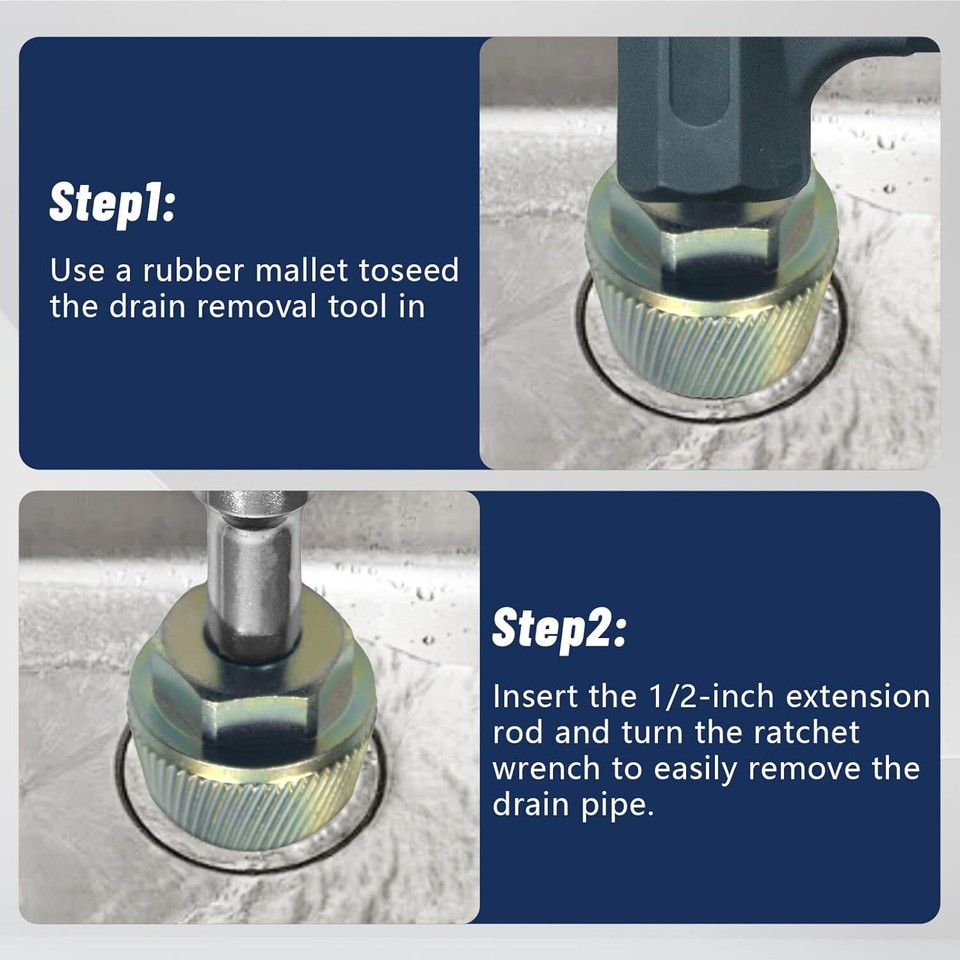 Step1:

Use a rubber mallet toseed the drain removal tool in

Step2:

Insert the 1/2-inch extension rod and turn the ratchet wrench to easily remove the drain pipe.