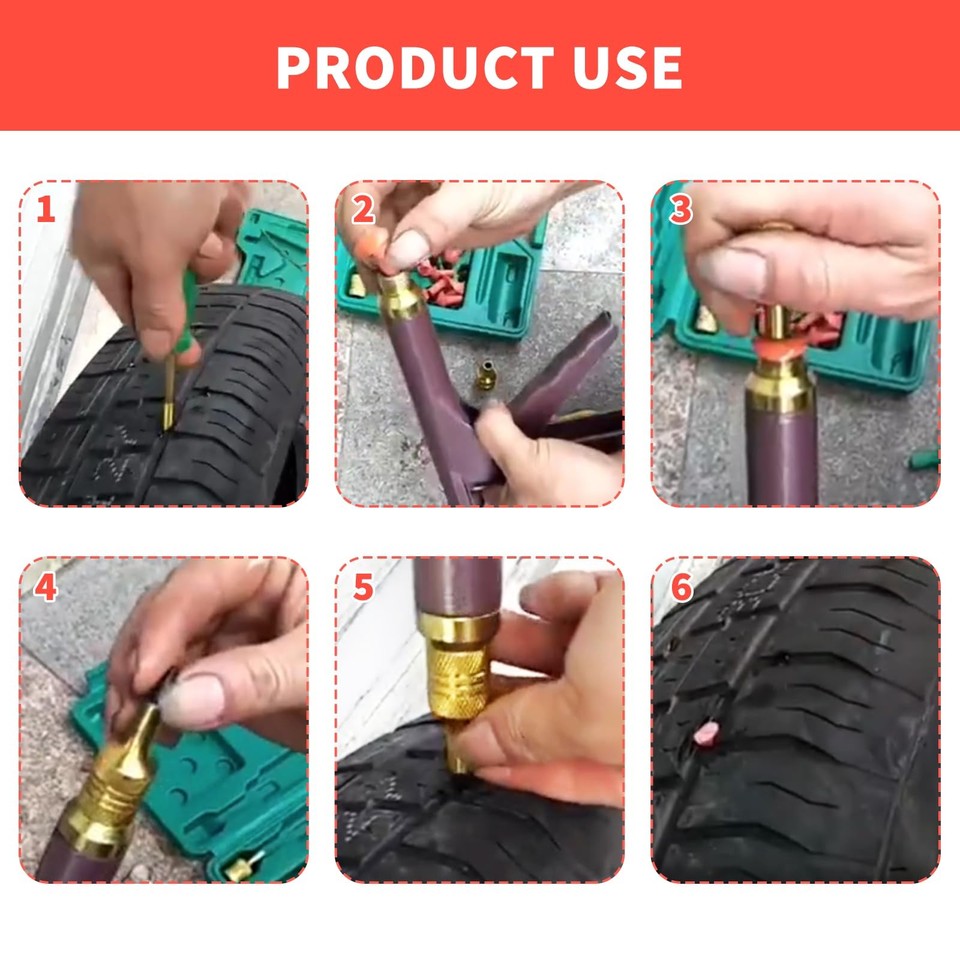 PRODUCT USE

1

2

3

4

5

6