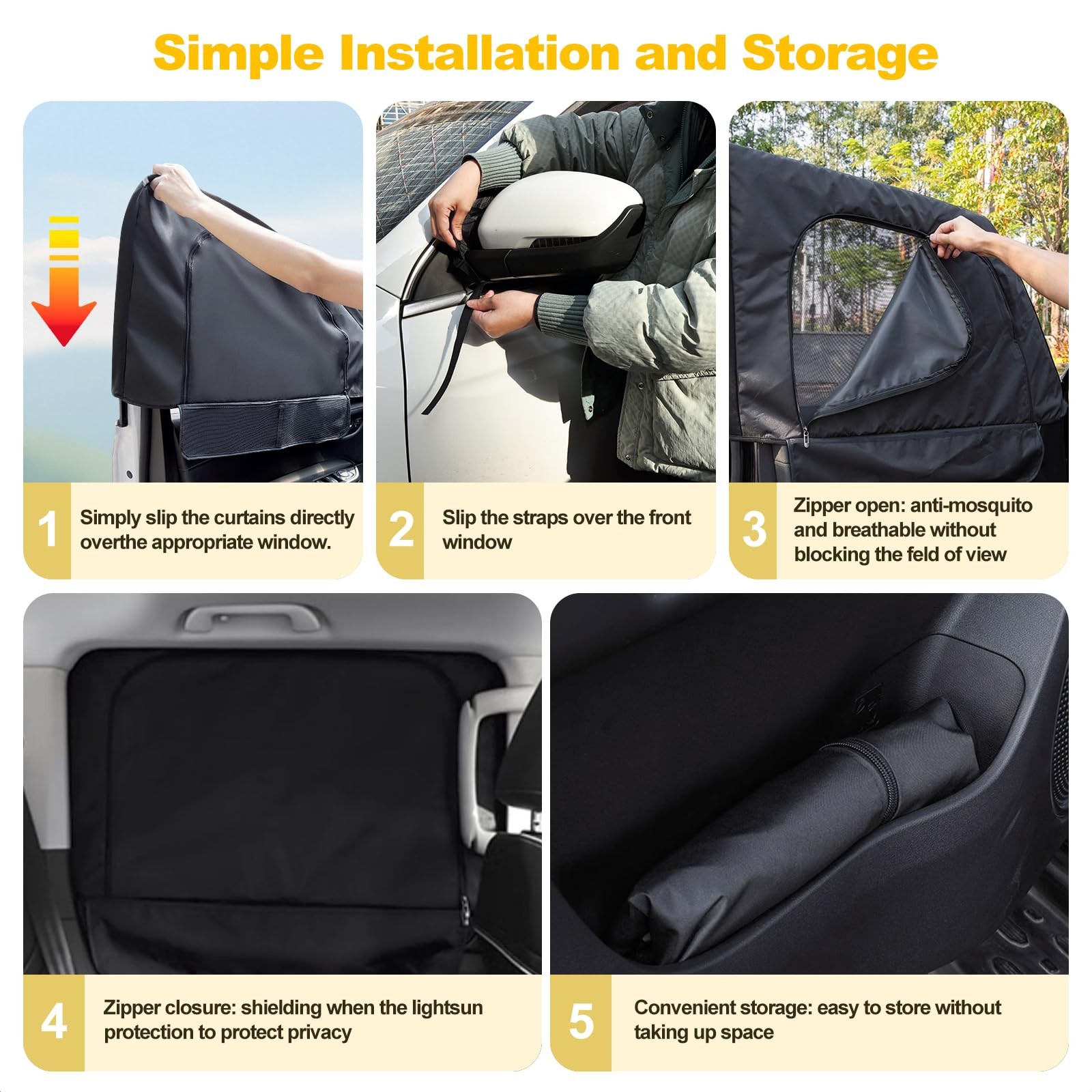 Simple Installation and Storage

1 Simply slip the curtains directly overthe appropriate window.

2 Slip the straps over the front window

3 Zipper open: anti-mosquito and breathable without blocking the feld of view

4 Zipper closure: shielding when the lightsun protection to protect privacy

5 Convenient storage: easy to store without taking up space