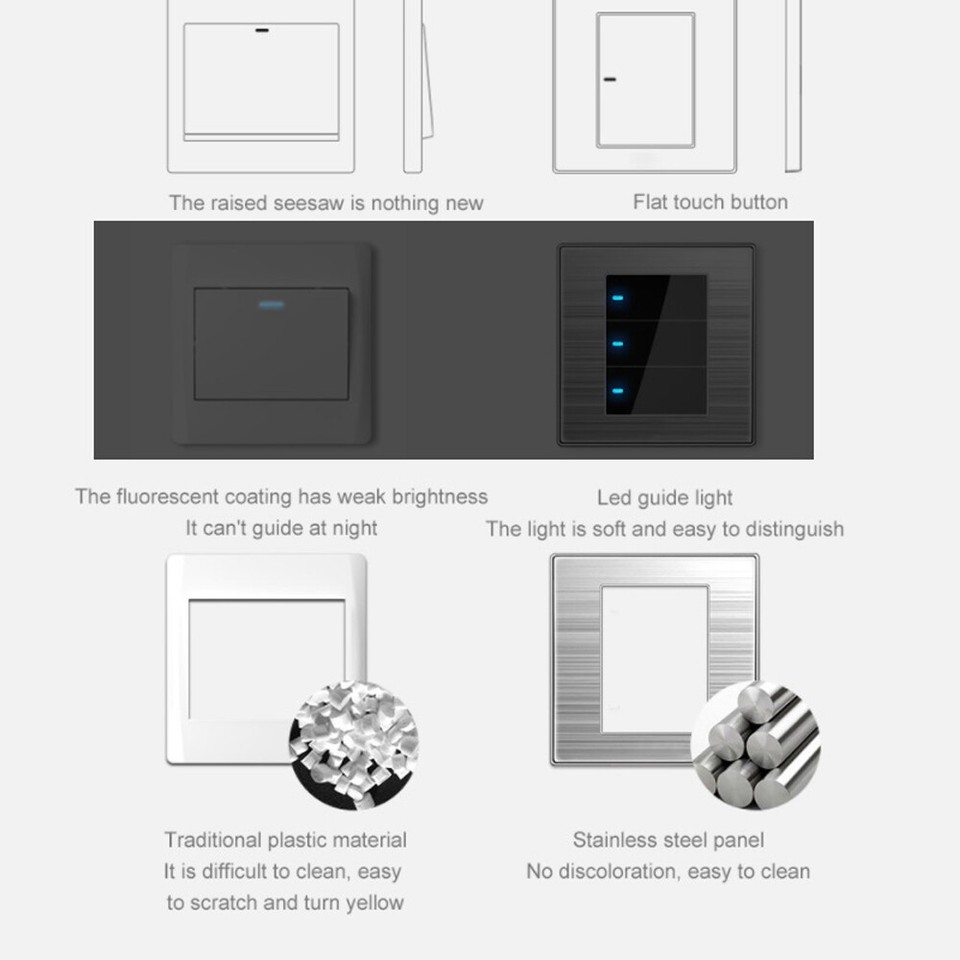 The raised seesaw is nothing new

Flat touch button

The fluorescent coating has weak brightness
It can't guide at night

Led guide light
The light is soft and easy to distinguish

Traditional plastic material
It is difficult to clean, easy to scratch and turn yellow

Stainless steel panel
No discoloration, easy to clean