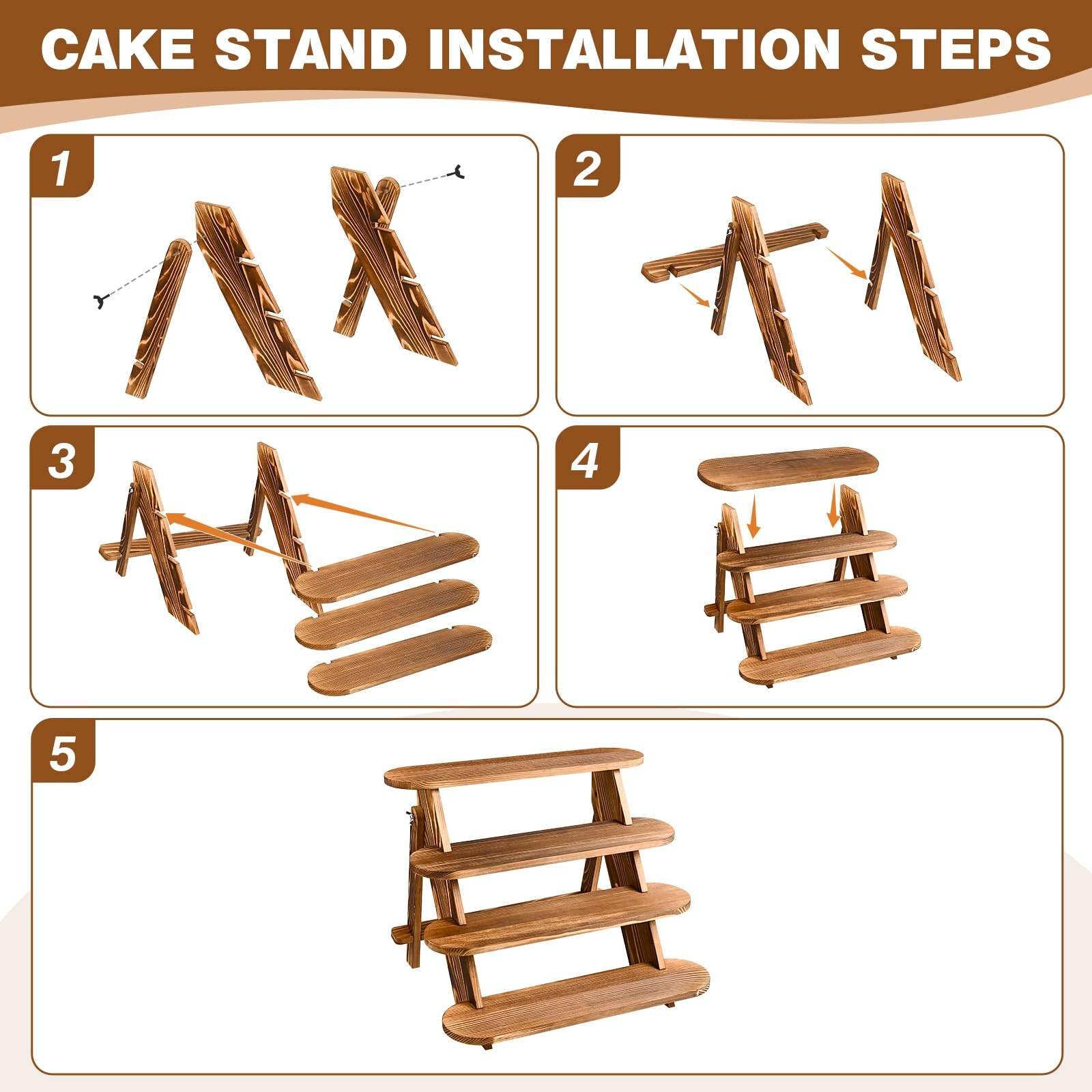 CAKE STAND INSTALLATION STEPS

1

2

3

4

5