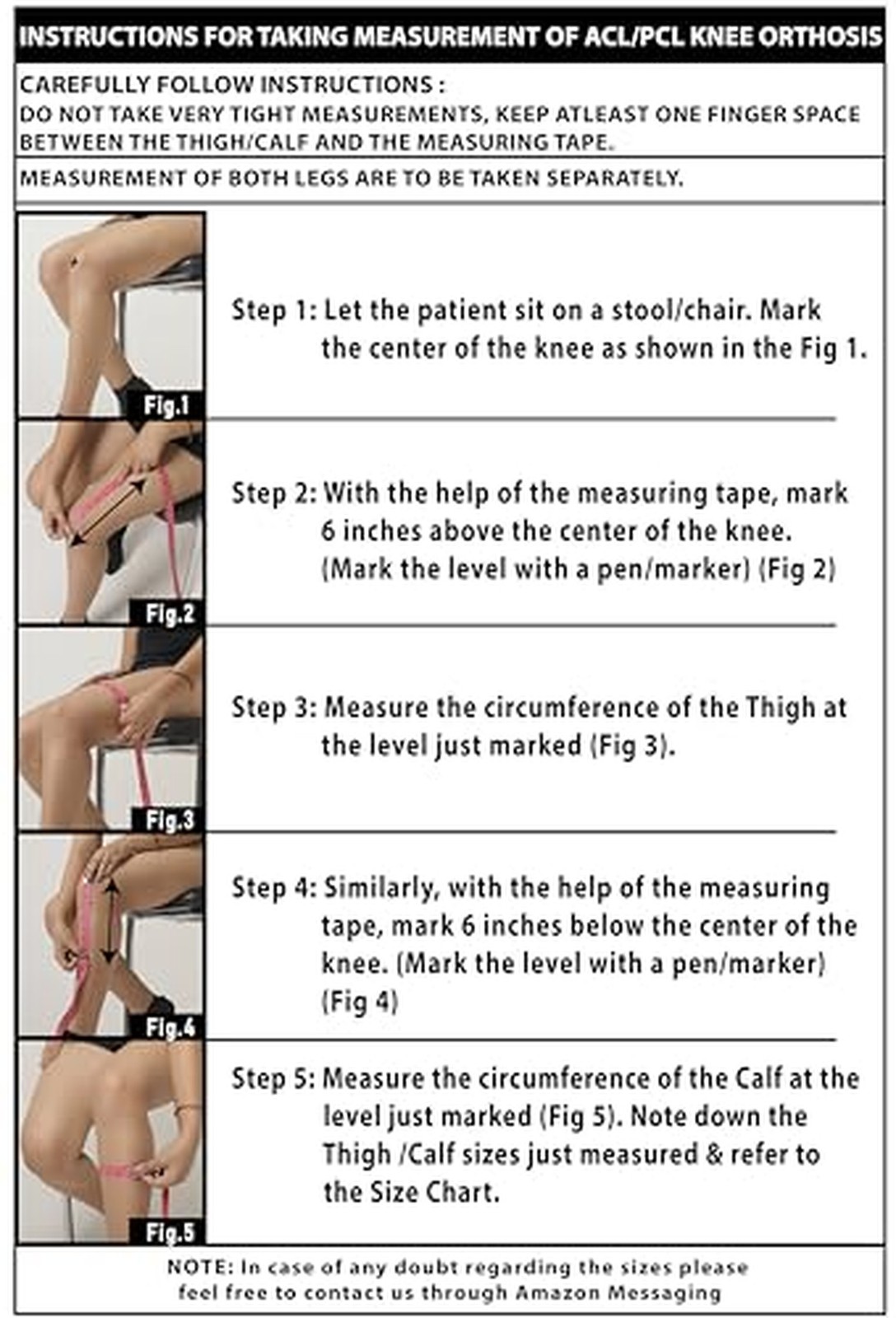 INSTRUCTIONS FOR TAKING MEASUREMENT OF ACL/PCL KNEE ORTHOSIS

CAREFULLY FOLLOW INSTRUCTIONS :
DO NOT TAKE VERY TIGHT MEASUREMENTS, KEEP ATLEAST ONE FINGER SPACE BETWEEN THE THIGH/CALF AND THE MEASURING TAPE.

MEASUREMENT OF BOTH LEGS ARE TO BE TAKEN SEPARATELY.

Fig.1

Step 1: Let the patient sit on a stool/chair. Mark the center of the knee as shown in the Fig 1.

Fig.2

Step 2: With the help of the measuring tape, mark 6 inches above the center of the knee. (Mark the level with a pen/marker) (Fig 2)

Fig.3

Step 3: Measure the circumference of the Thigh at the level just marked (Fig 3).

Fig.4

Step 4: Similarly, with the help of the measuring tape, mark 6 inches below the center of the knee. (Mark the level with a pen/marker) (Fig 4)

Fig.5

Step 5: Measure the circumference of the Calf at the level just marked (Fig 5). Note down the Thigh /Calf sizes just measured & refer to the Size Chart.

NOTE: In case of any doubt regarding the sizes please feel free to contact us through Amazon Messaging