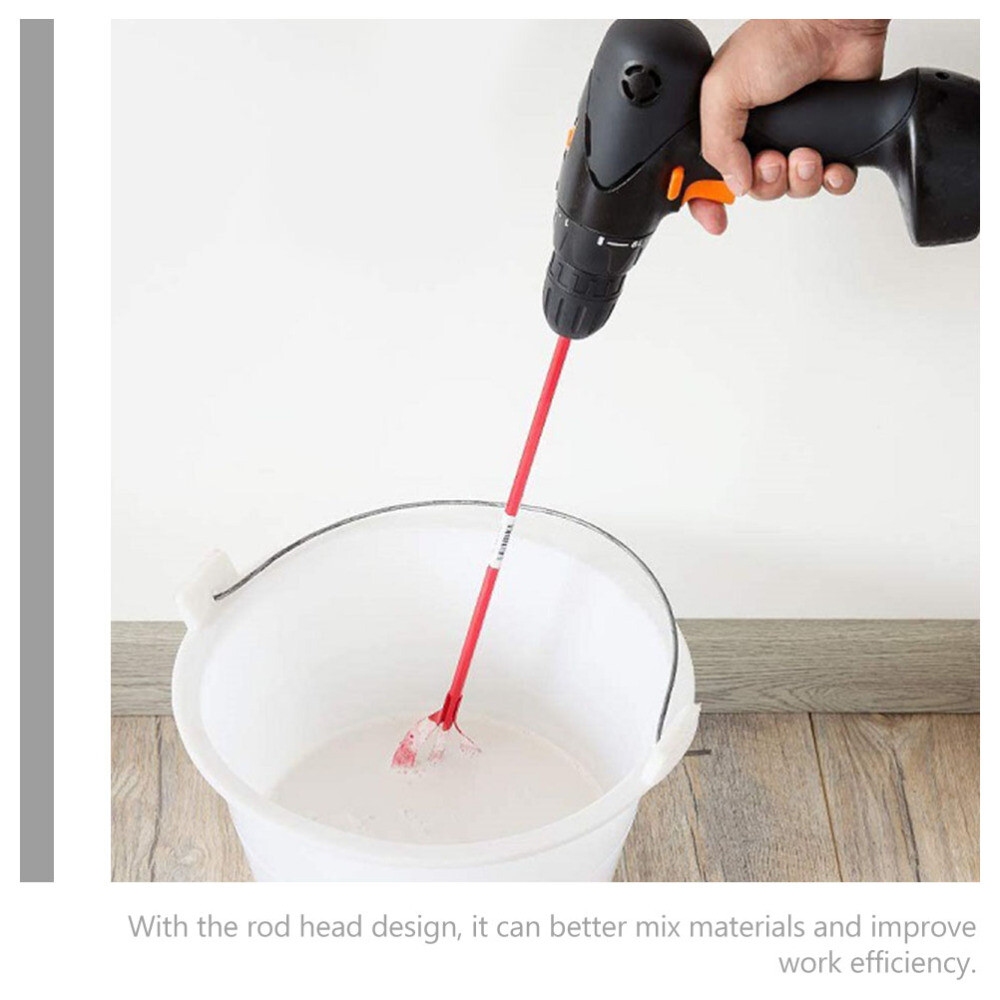 With the rod head design, it can better mix materials and improve work efficiency.