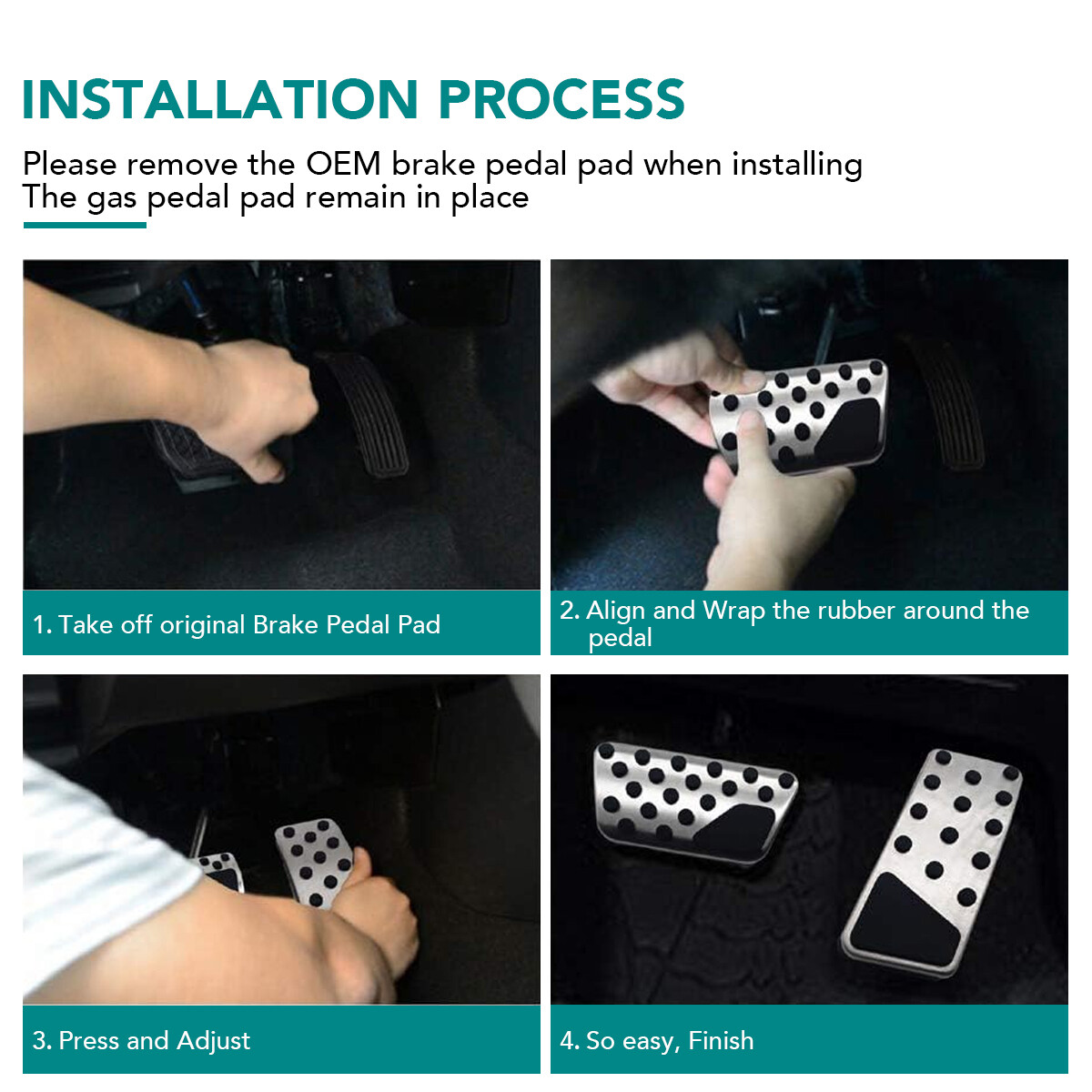 INSTALLATION PROCESS

Please remove the OEM brake pedal pad when installing
The gas pedal pad remain in place

1. Take off original Brake Pedal Pad

2. Align and Wrap the rubber around the pedal

3. Press and Adjust

4. So easy, Finish