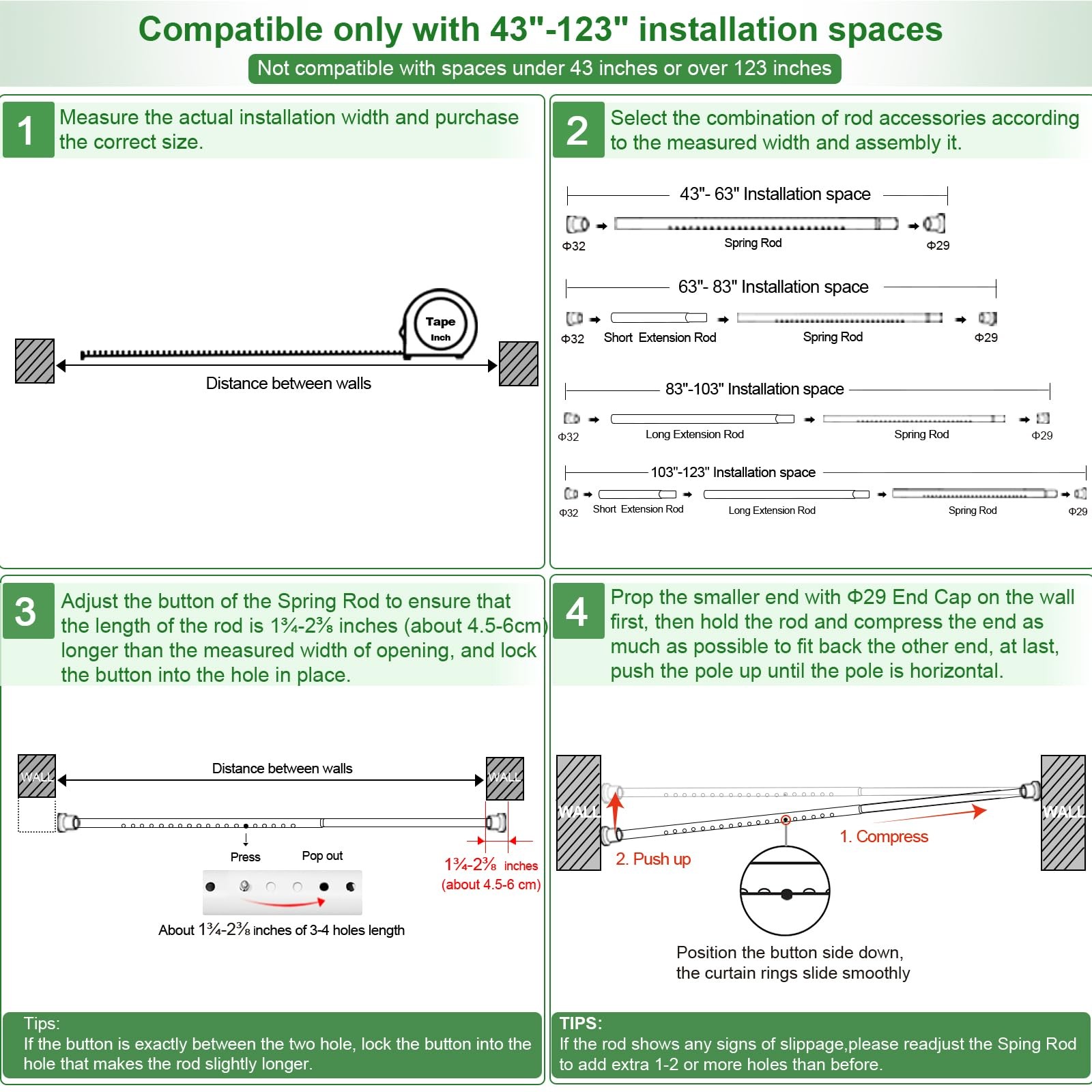 Compatible only with 43"-123" installation spaces

Not compatible with spaces under 43 inches or over 123 inches

1 Measure the actual installation width and purchase the correct size.

Tape
Inch

Distance between walls

2 Select the combination of rod accessories according to the measured width and assembly it.

43"- 63" Installation space
Φ32 Spring Rod Φ29

63"- 83" Installation space
Φ32 Short Extension Rod Spring Rod Φ29

83"-103" Installation space
Φ32 Long Extension Rod Spring Rod Φ29

103"-123" Installation space
Φ32 Short Extension Rod Long Extension Rod Spring Rod Φ29

3 Adjust the button of the Spring Rod to ensure that the length of the rod is 1¾-2⅜ inches (about 4.5-6cm) longer than the measured width of opening, and lock the button into the hole in place.

WALL
Distance between walls
WALL

Press Pop out

1¾-2⅜ inches (about 4.5-6 cm)

About 1¾-2⅜ inches of 3-4 holes length

Tips:
If the button is exactly between the two hole, lock the button into the hole that makes the rod slightly longer.

4 Prop the smaller end with Φ29 End Cap on the wall first, then hold the rod and compress the end as much as possible to fit back the other end, at last, push the pole up until the pole is horizontal.

WALL
WALL
1. Compress
2. Push up

Position the button side down, the curtain rings slide smoothly

TIPS:
If the rod shows any signs of slippage,please readjust the Sping Rod to add extra 1-2 or more holes than before.