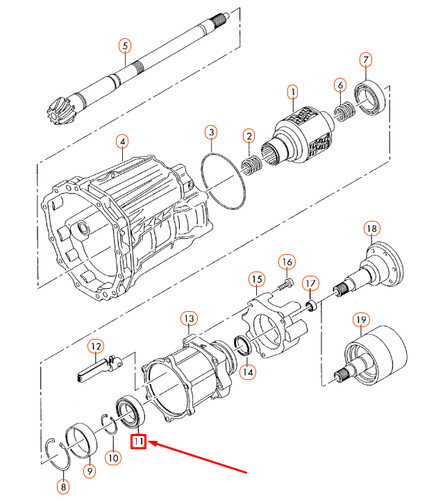 5
7
1
6
4
3
2
18
16
15
17
13
19
12
14
11
10
9
8