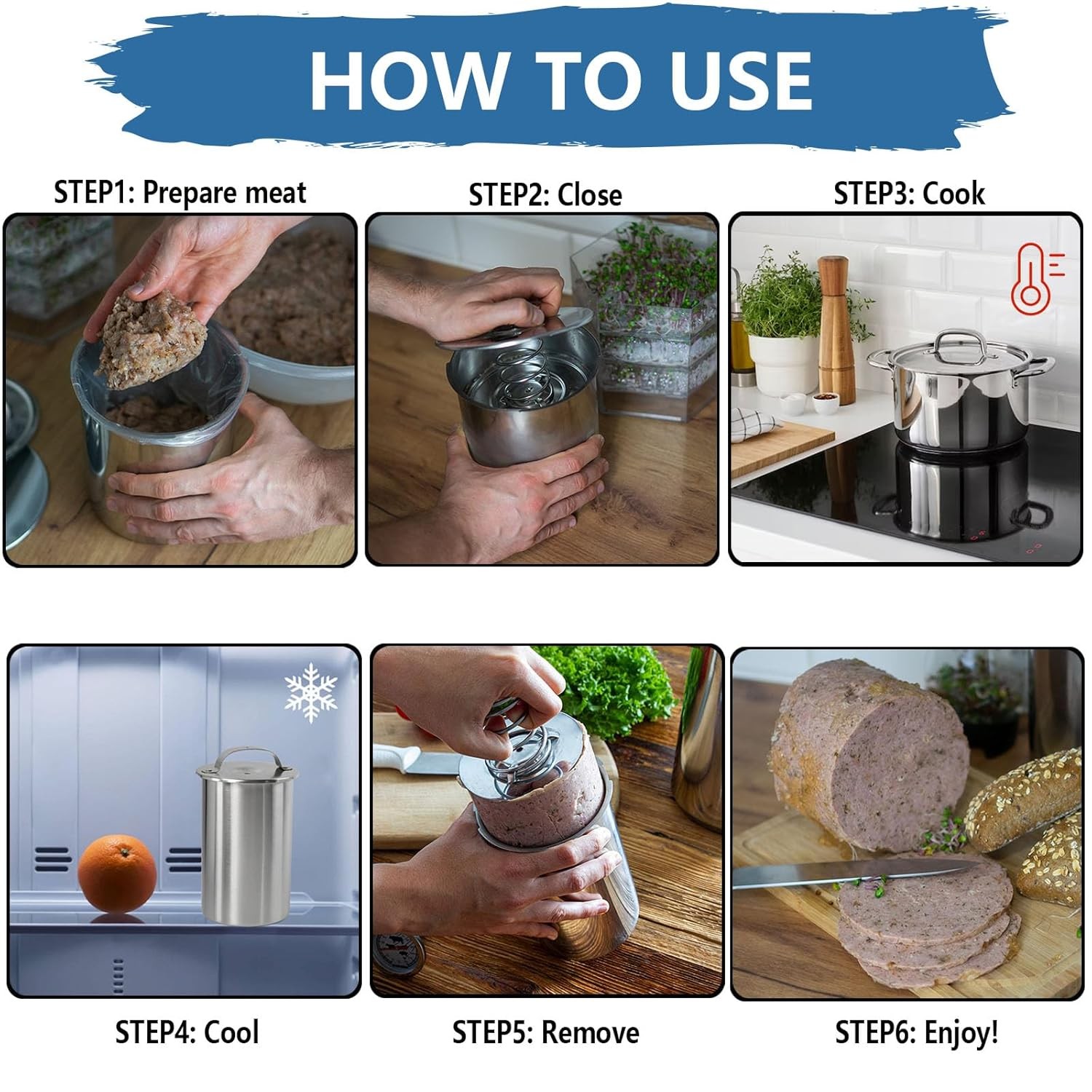 HOW TO USE

STEP1: Prepare meat

STEP2: Close

STEP3: Cook

STEP4: Cool

STEP5: Remove

STEP6: Enjoy!