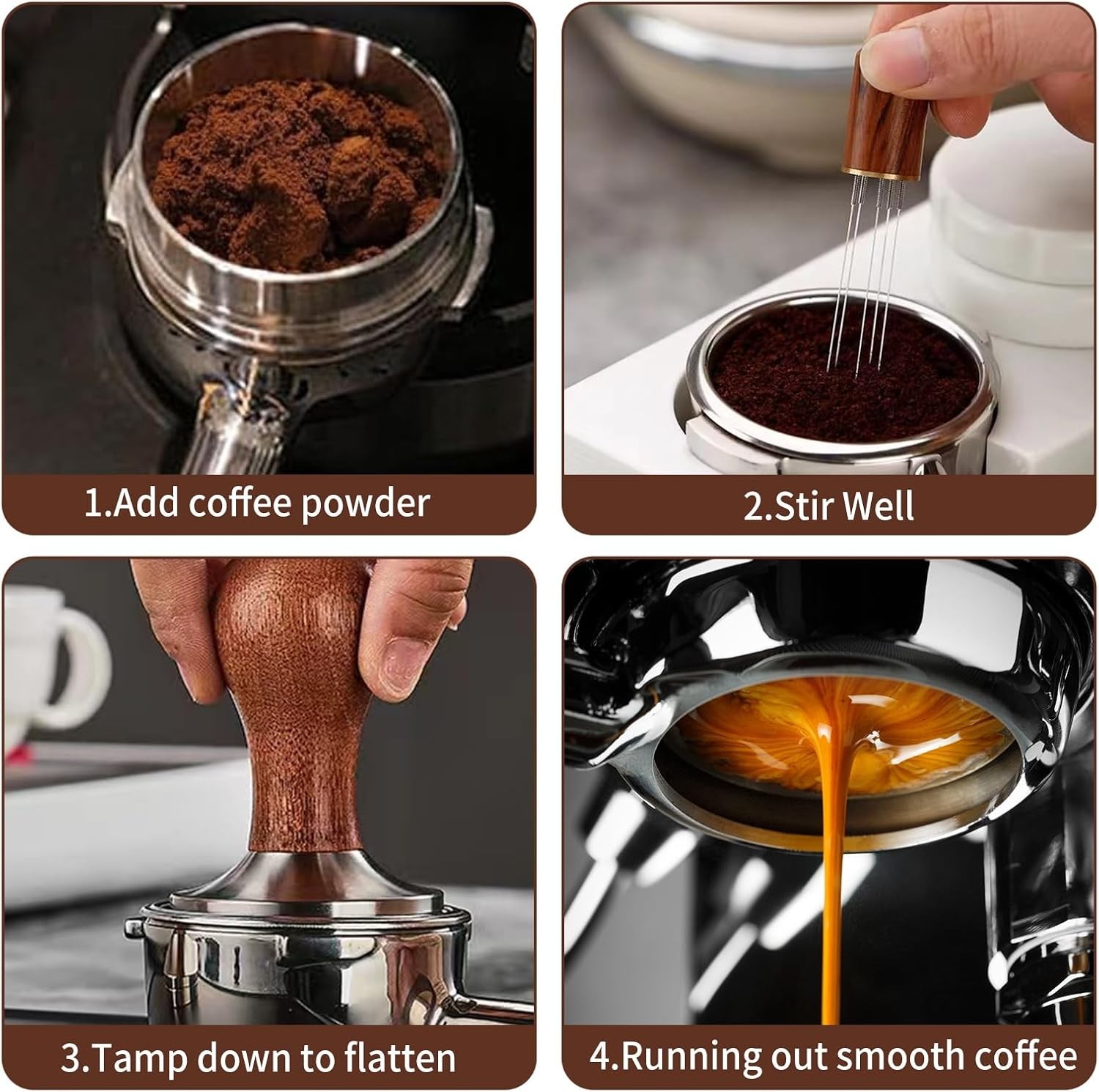 1.Add coffee powder

2.Stir Well

3.Tamp down to flatten

4.Running out smooth coffee