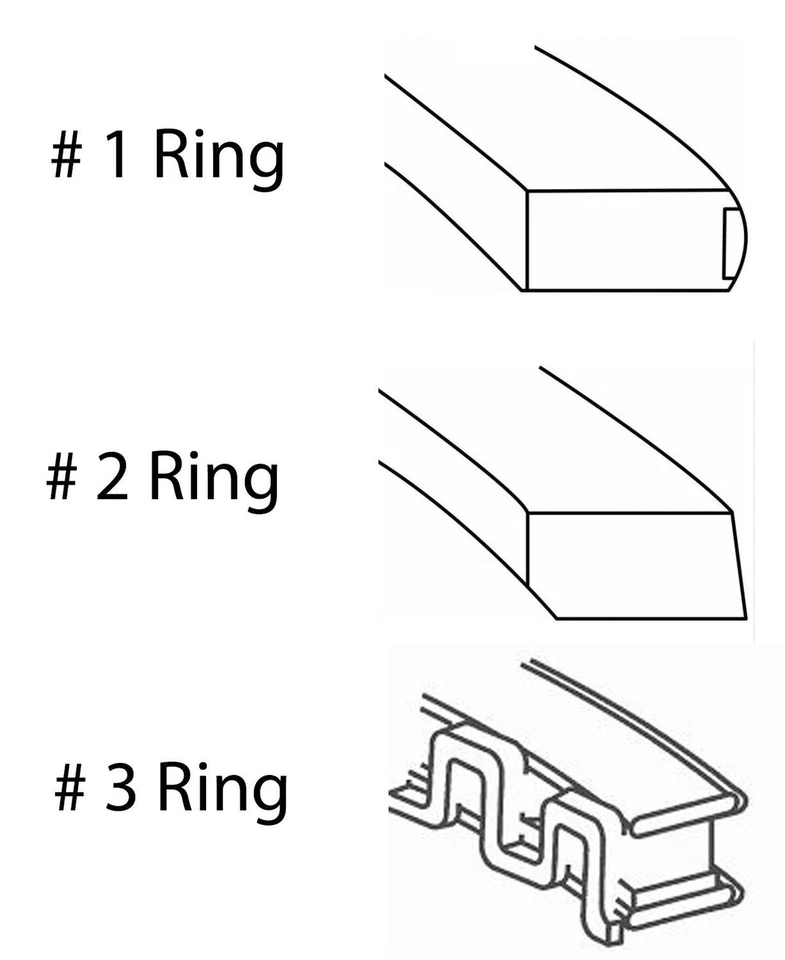 # 1 Ring

# 2 Ring

# 3 Ring